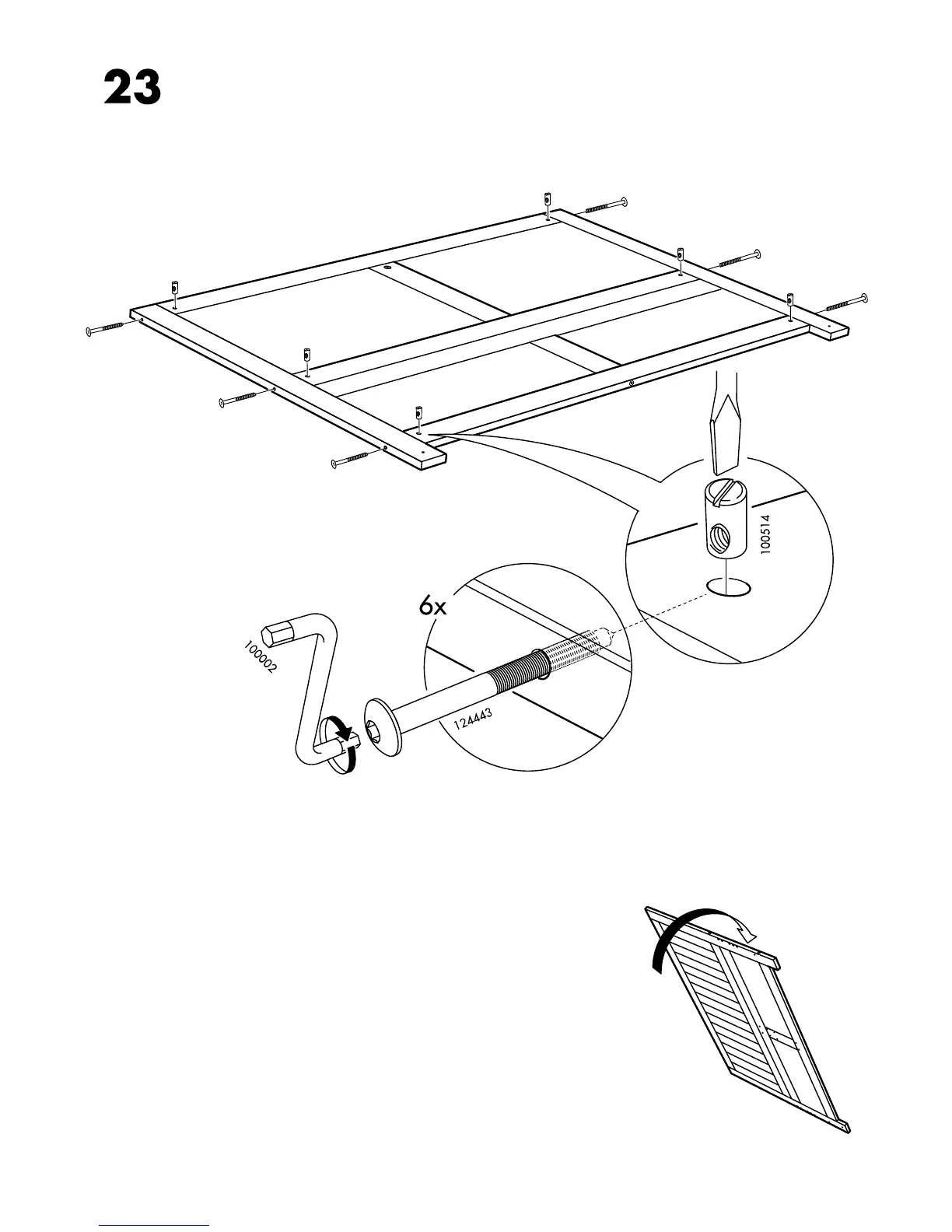 23

100514

6x

100002

124443