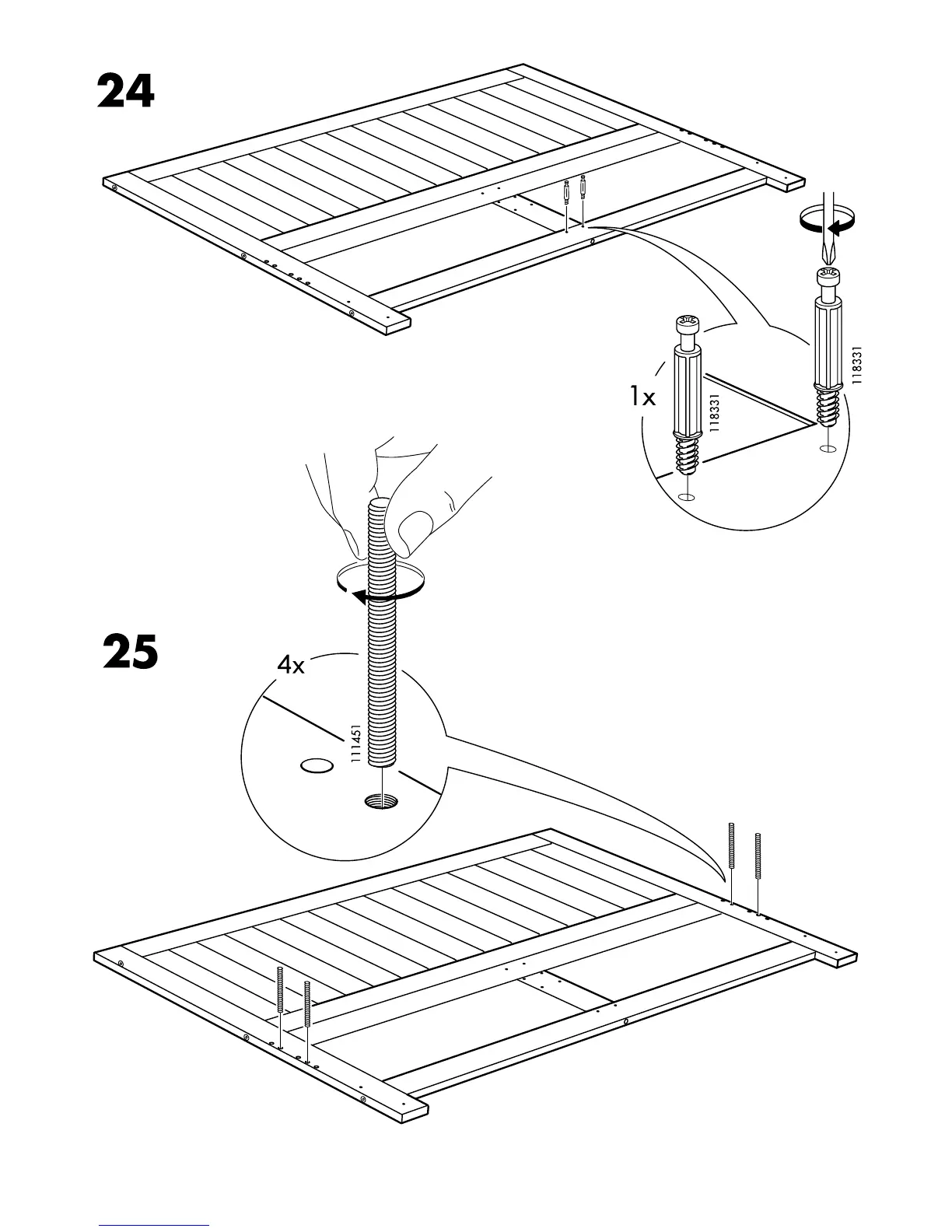 24

1x

118331

118331

25

4x

111451