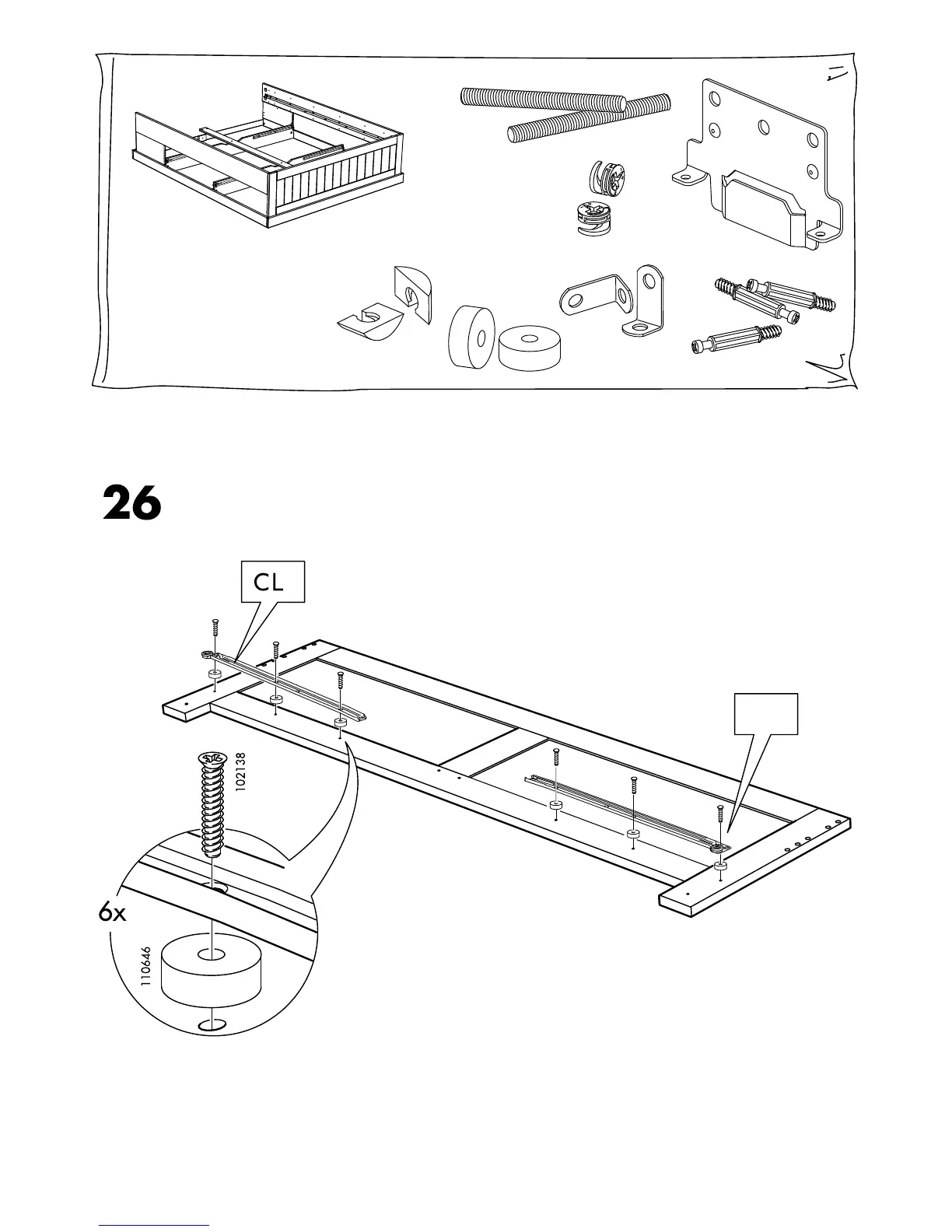 26

CL

102138

6x

110646