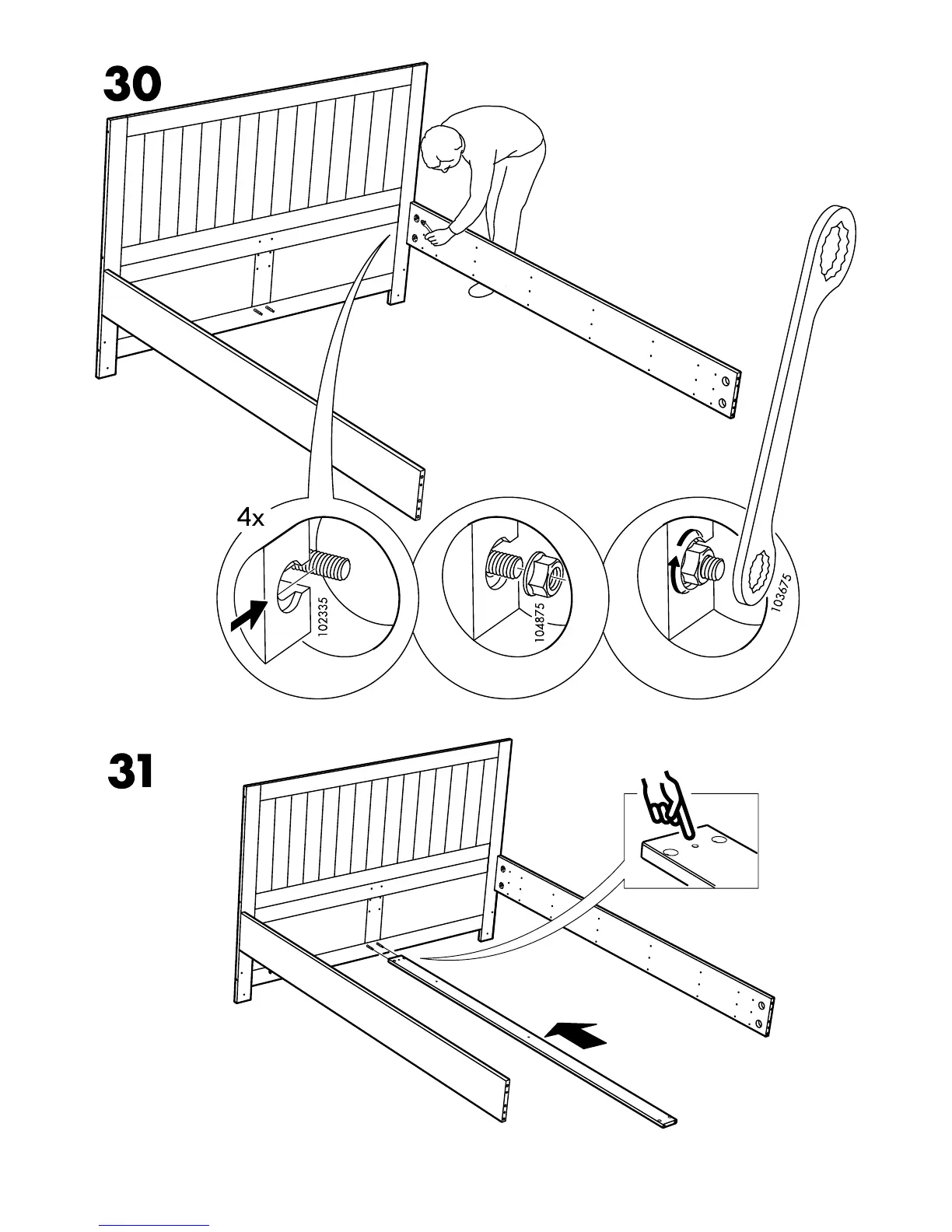 30

4x

102335

104875

103675

31