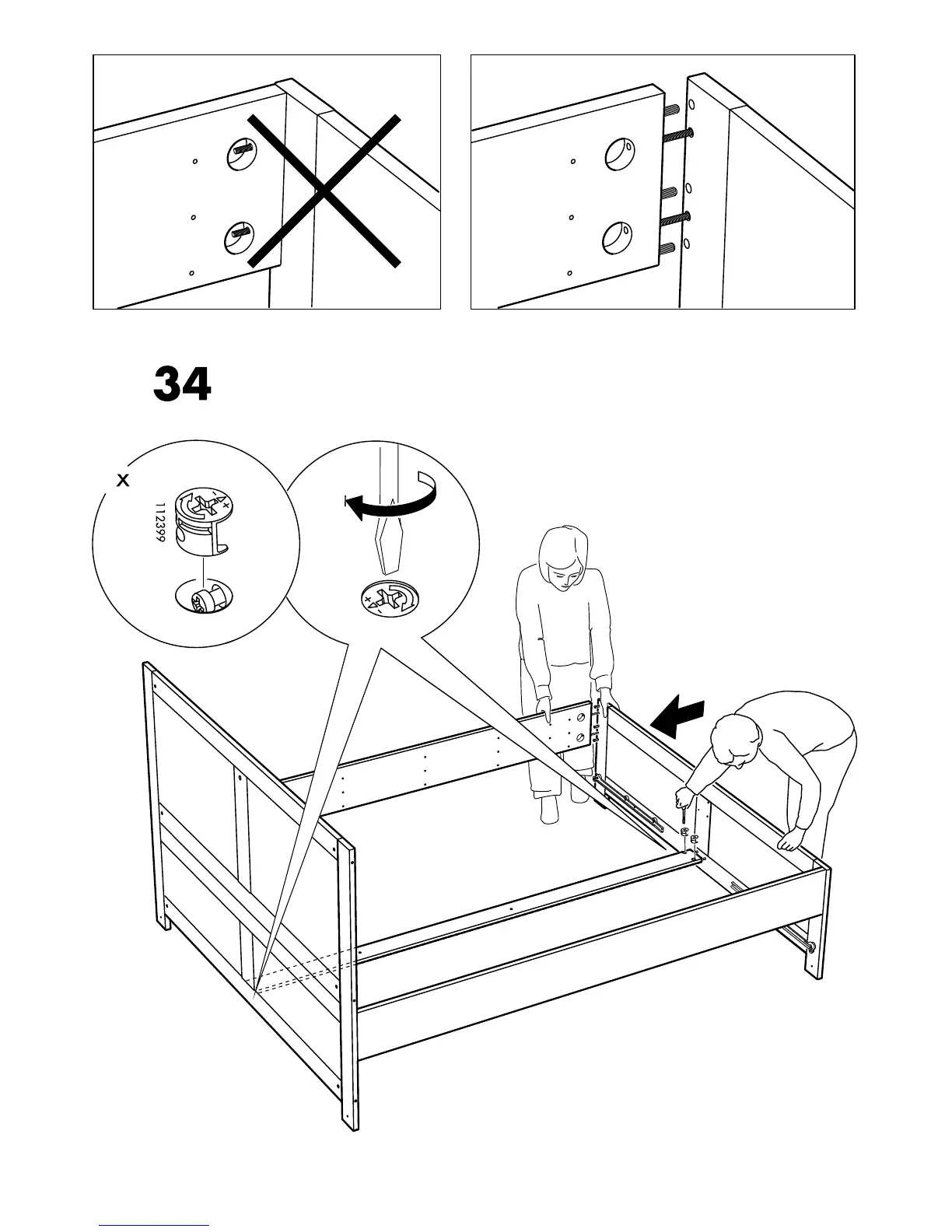 34

x

112399