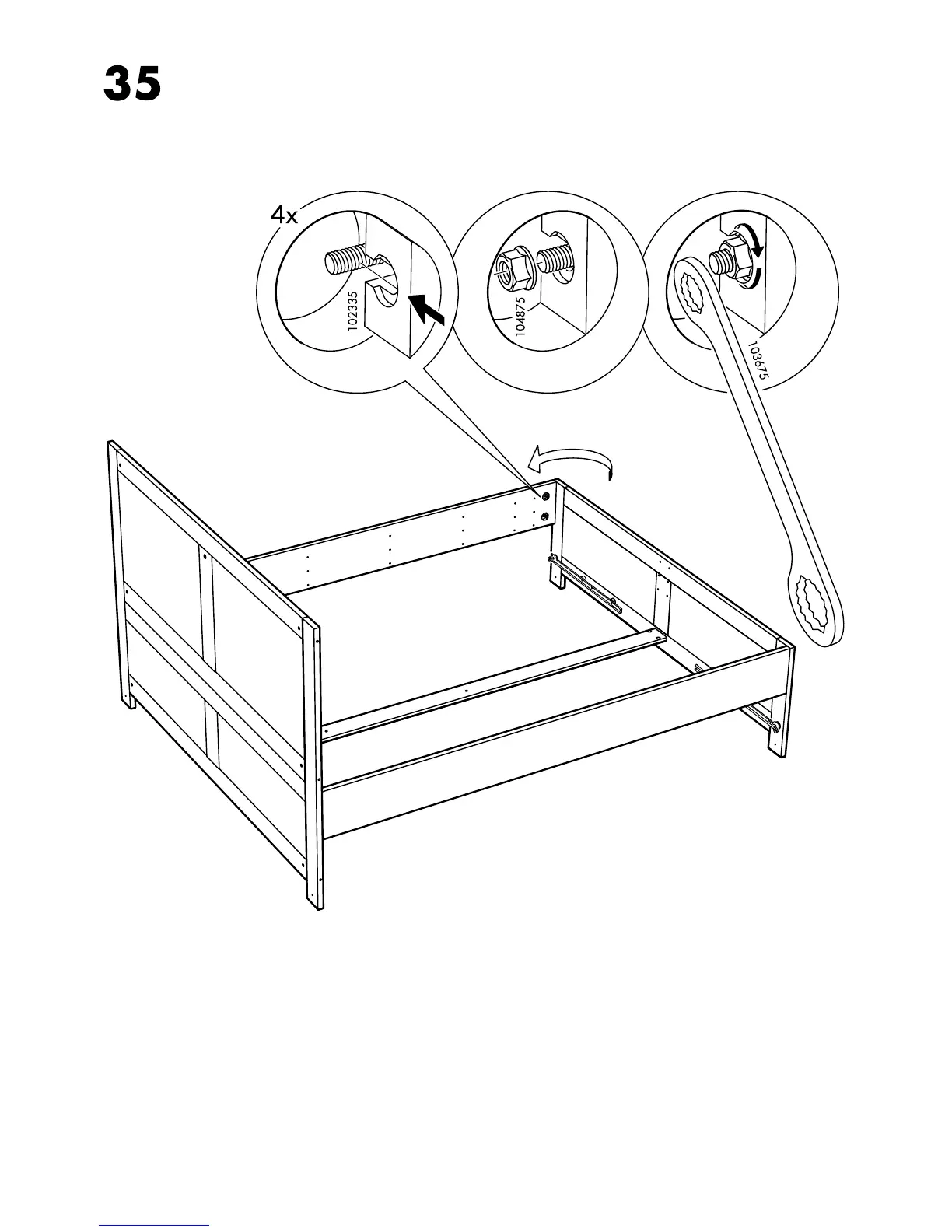 35

4x

102335

104875

103675