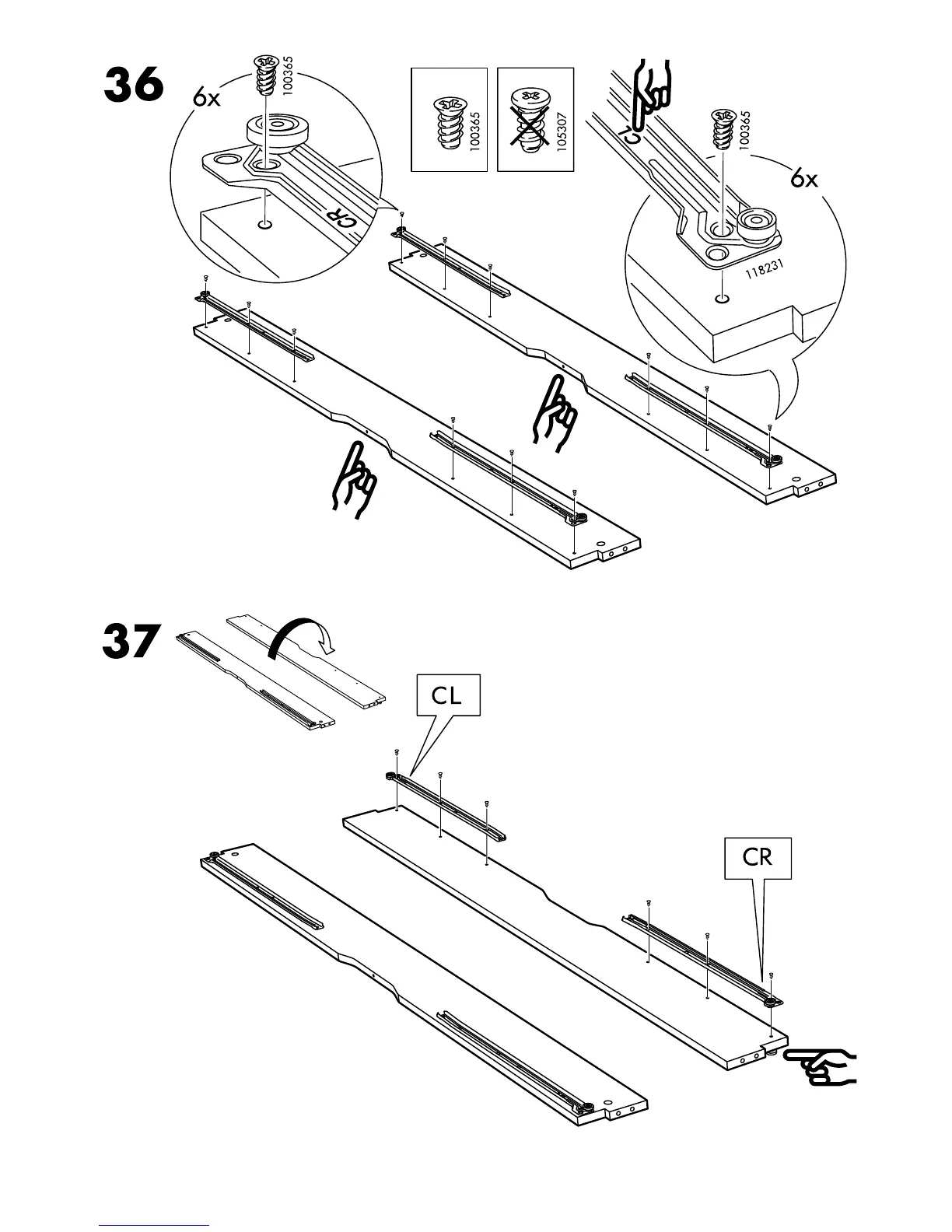 36

6x

100365

CR

100365

105307

CL

100365

6x

118231

37

CL

CR