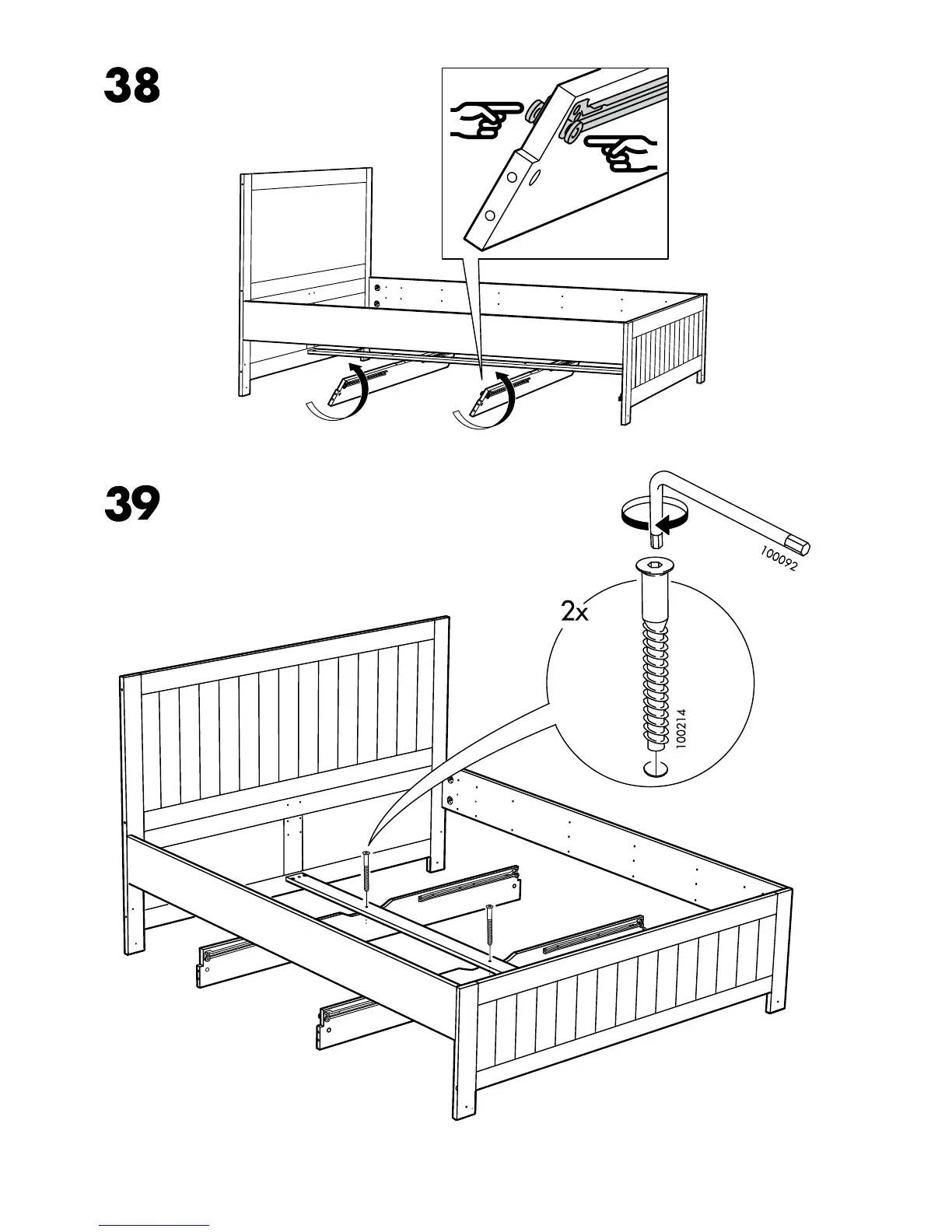 38

39

100092

2x

100214