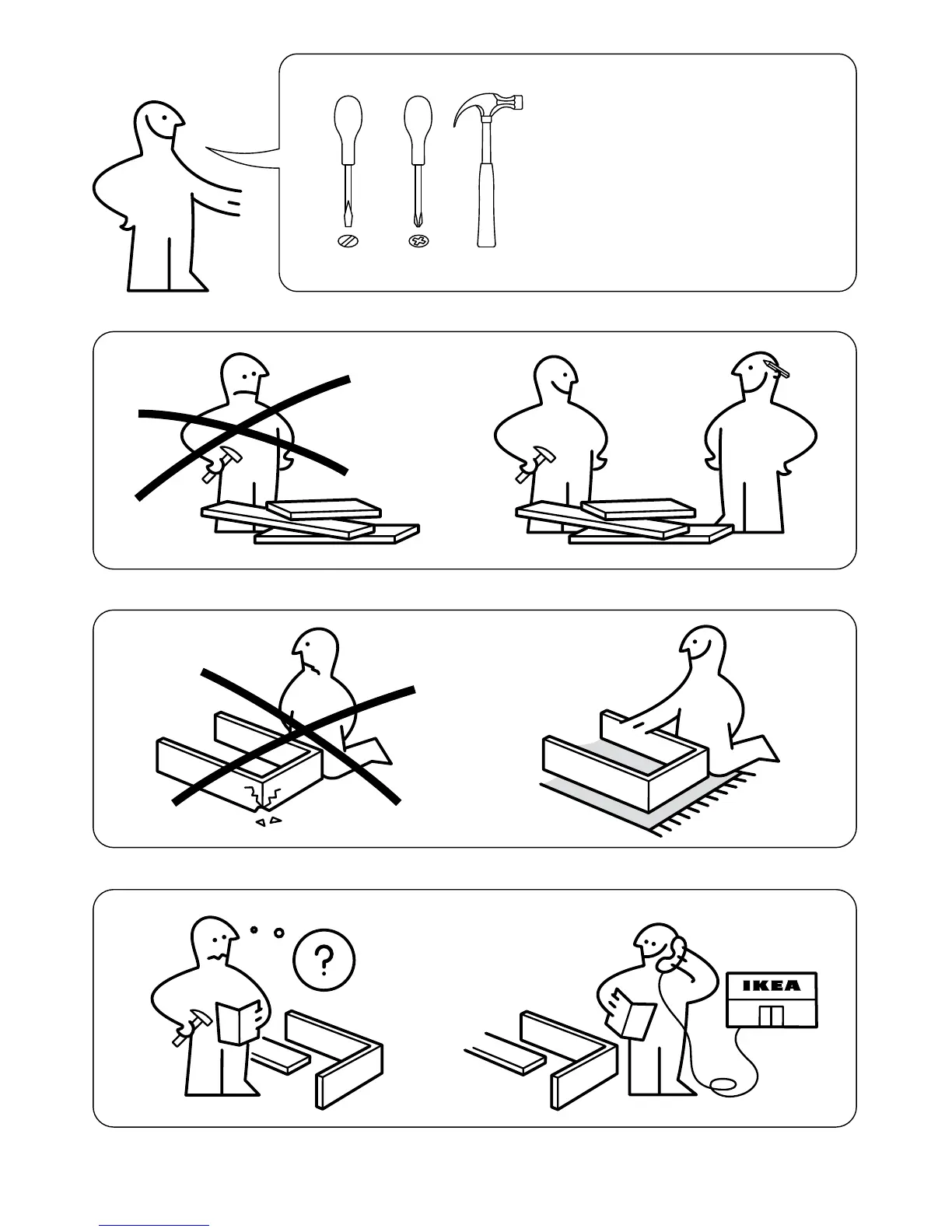 ?

IKEA