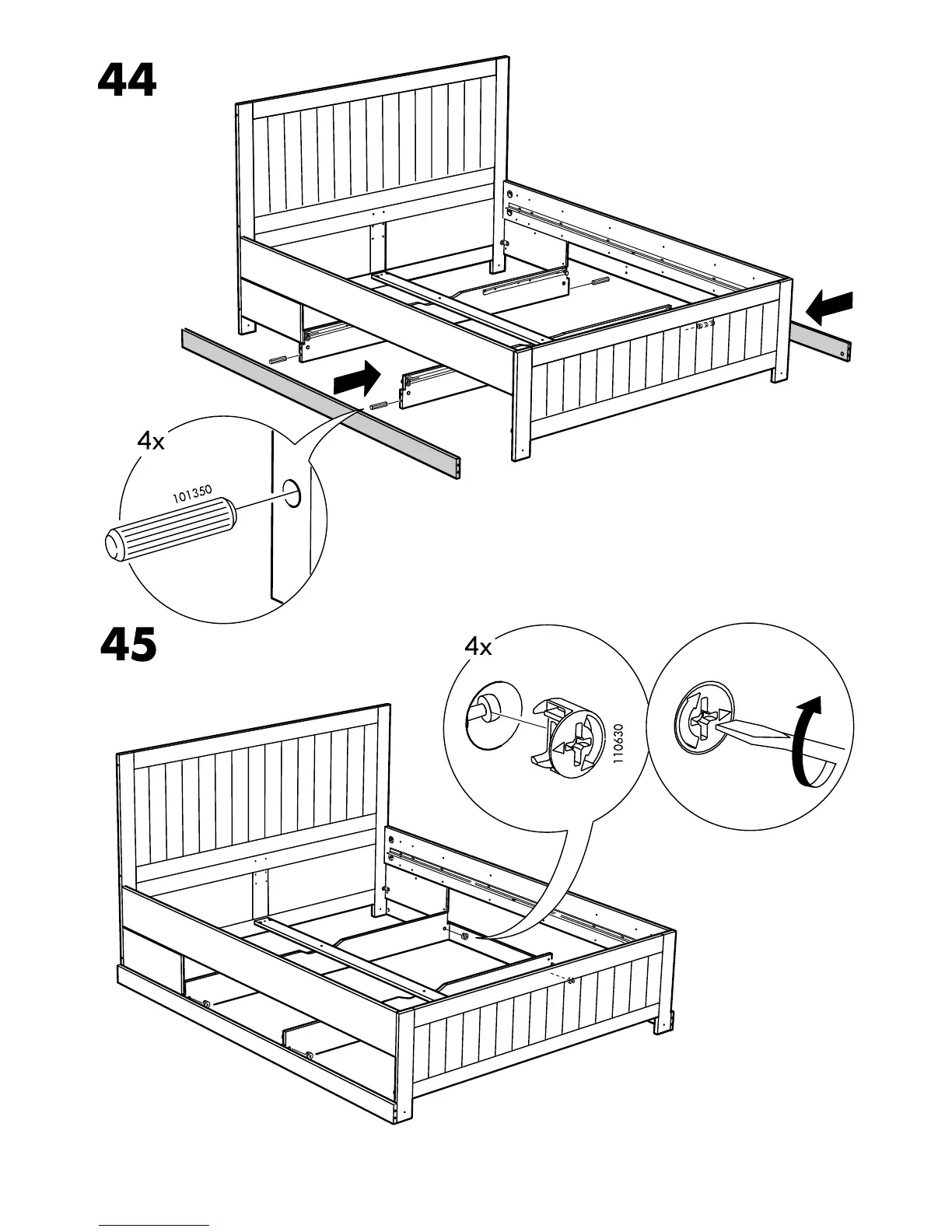 44

4x

101350

45

4x

110630