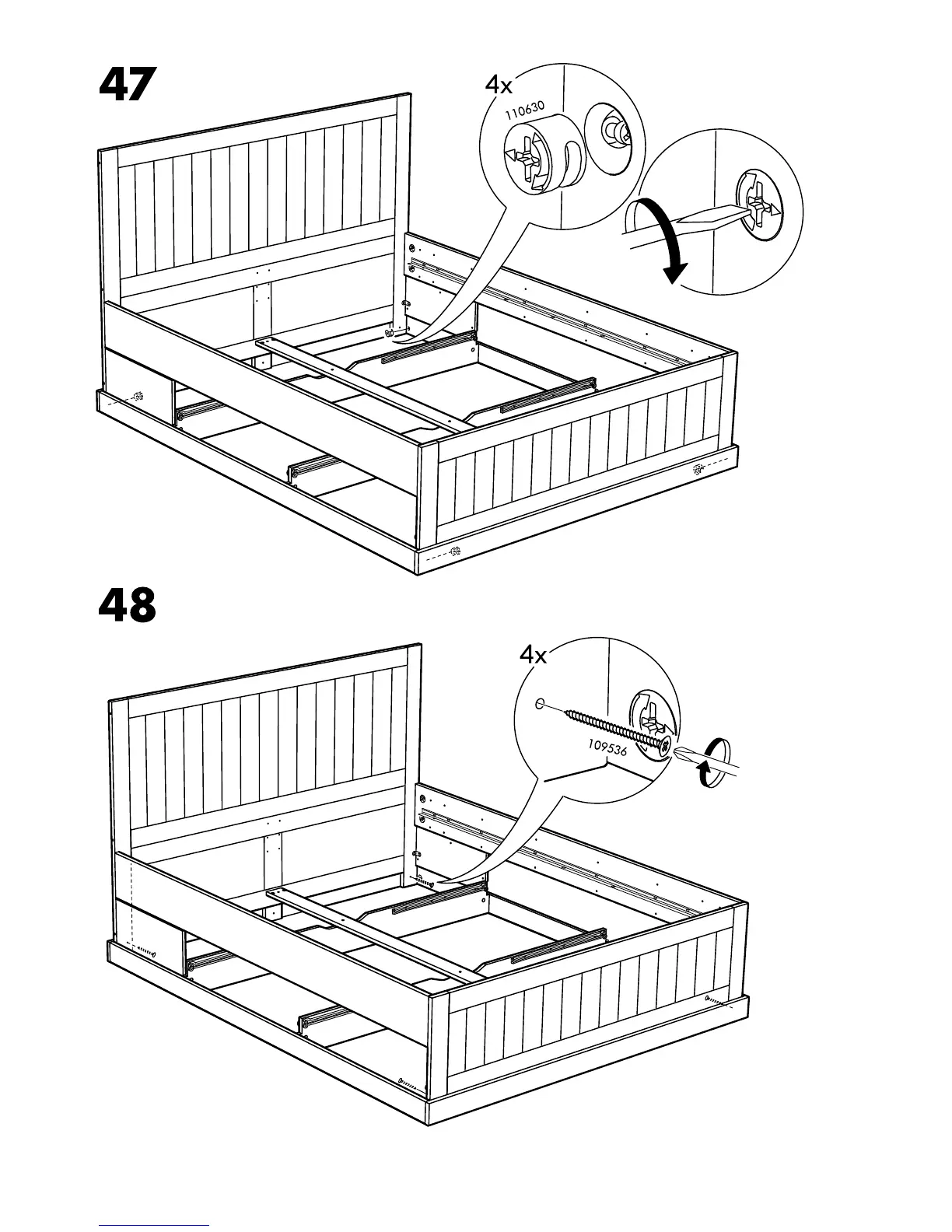 47

4x

110630

48

4x

109536