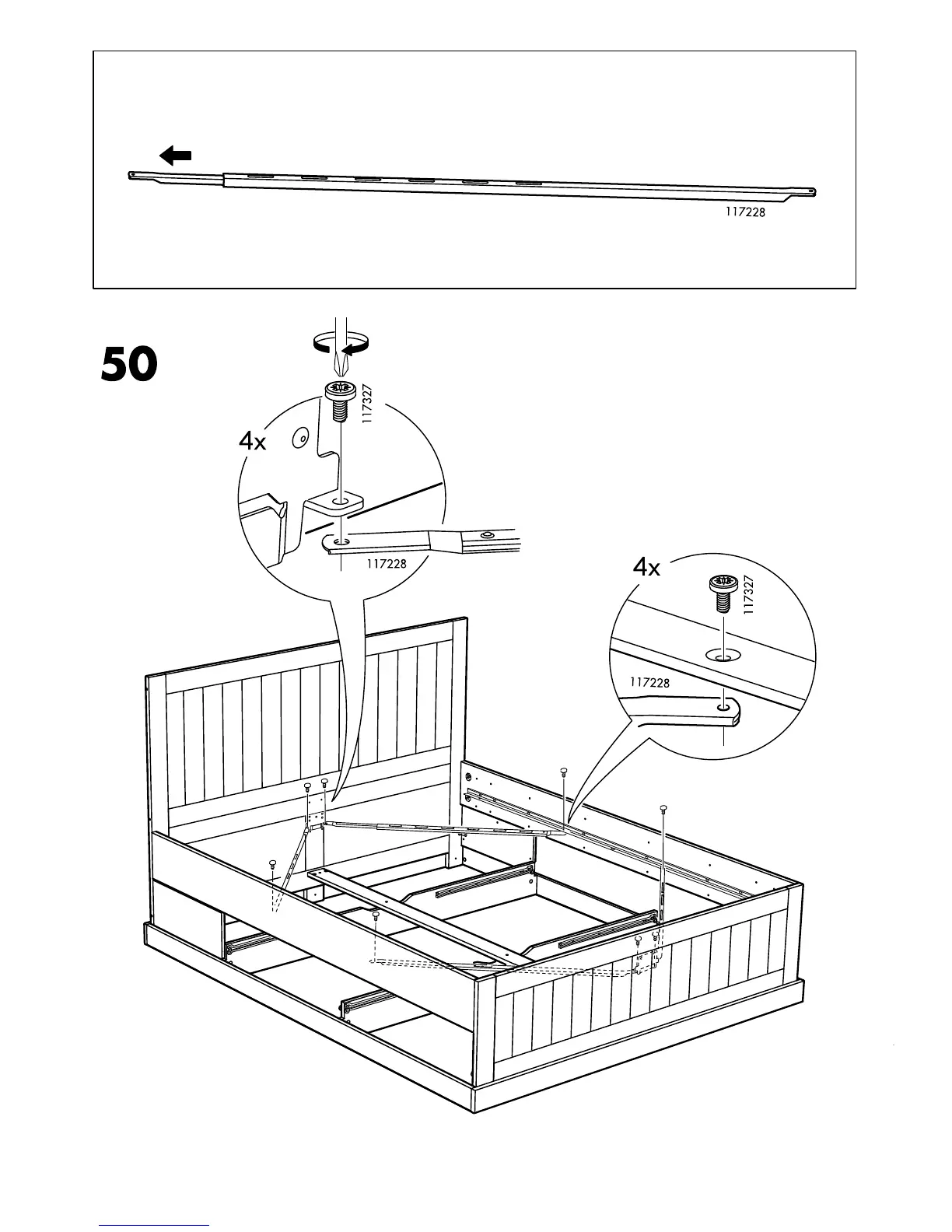 117228

50

4x

117327

117228

4x

117327

117228