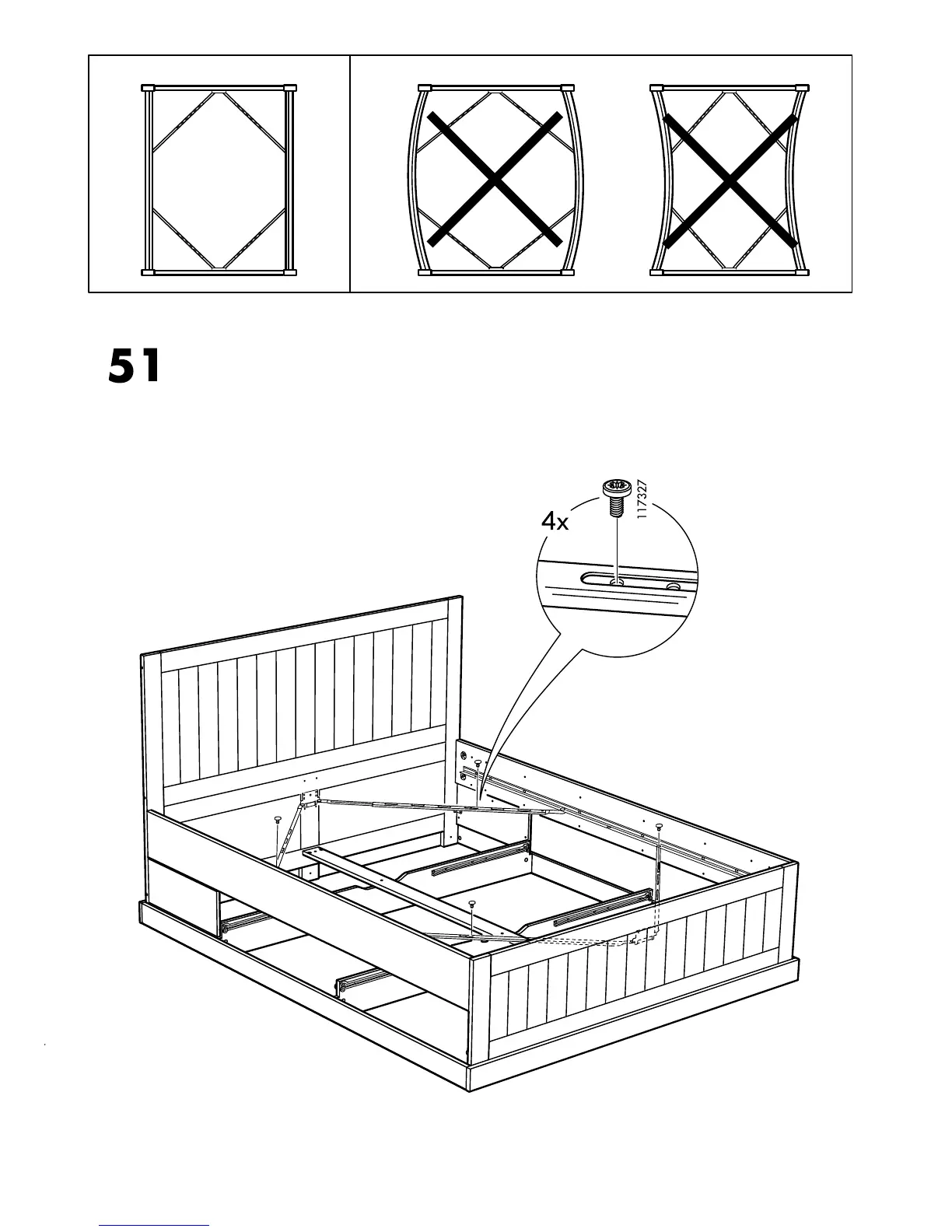 51

4x

117327