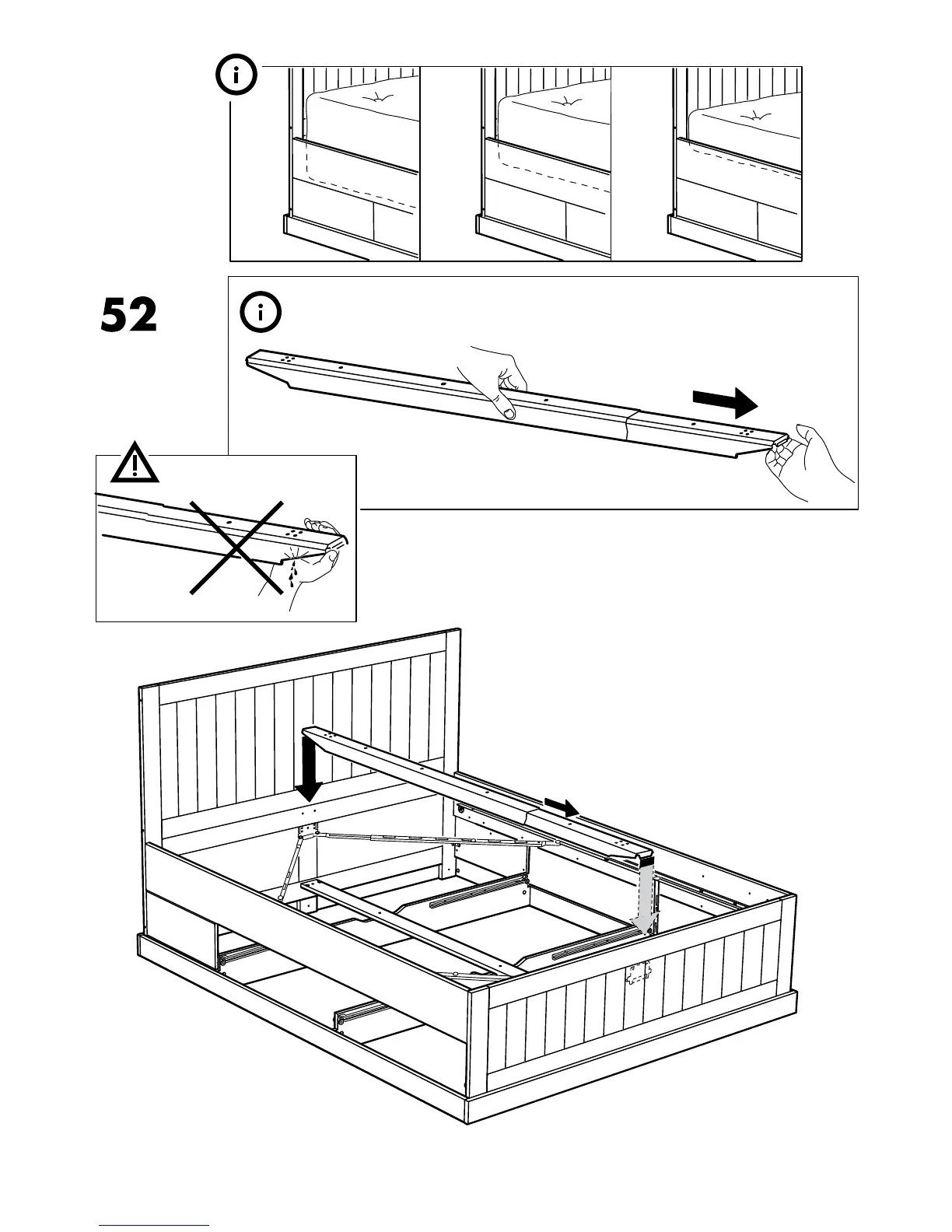 52