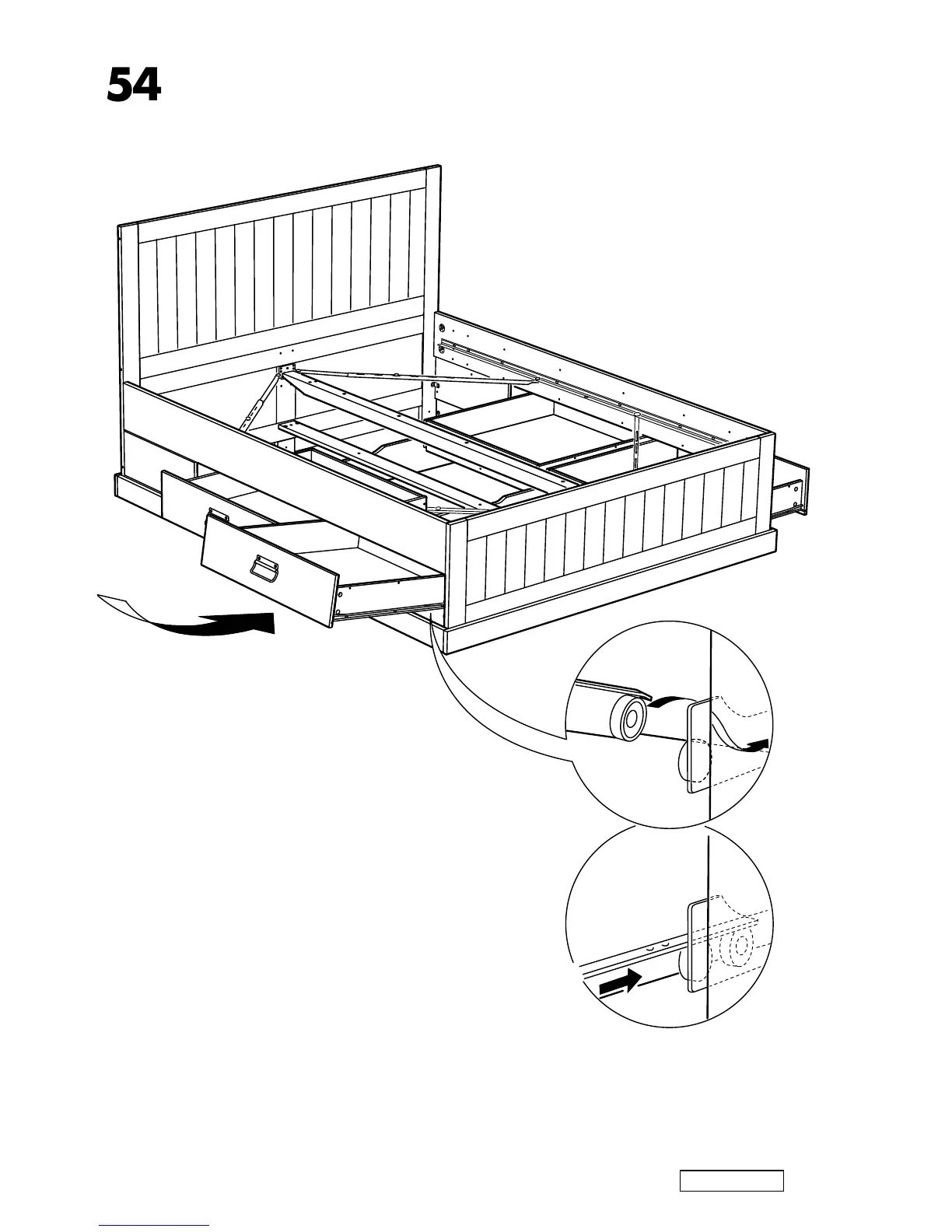 54