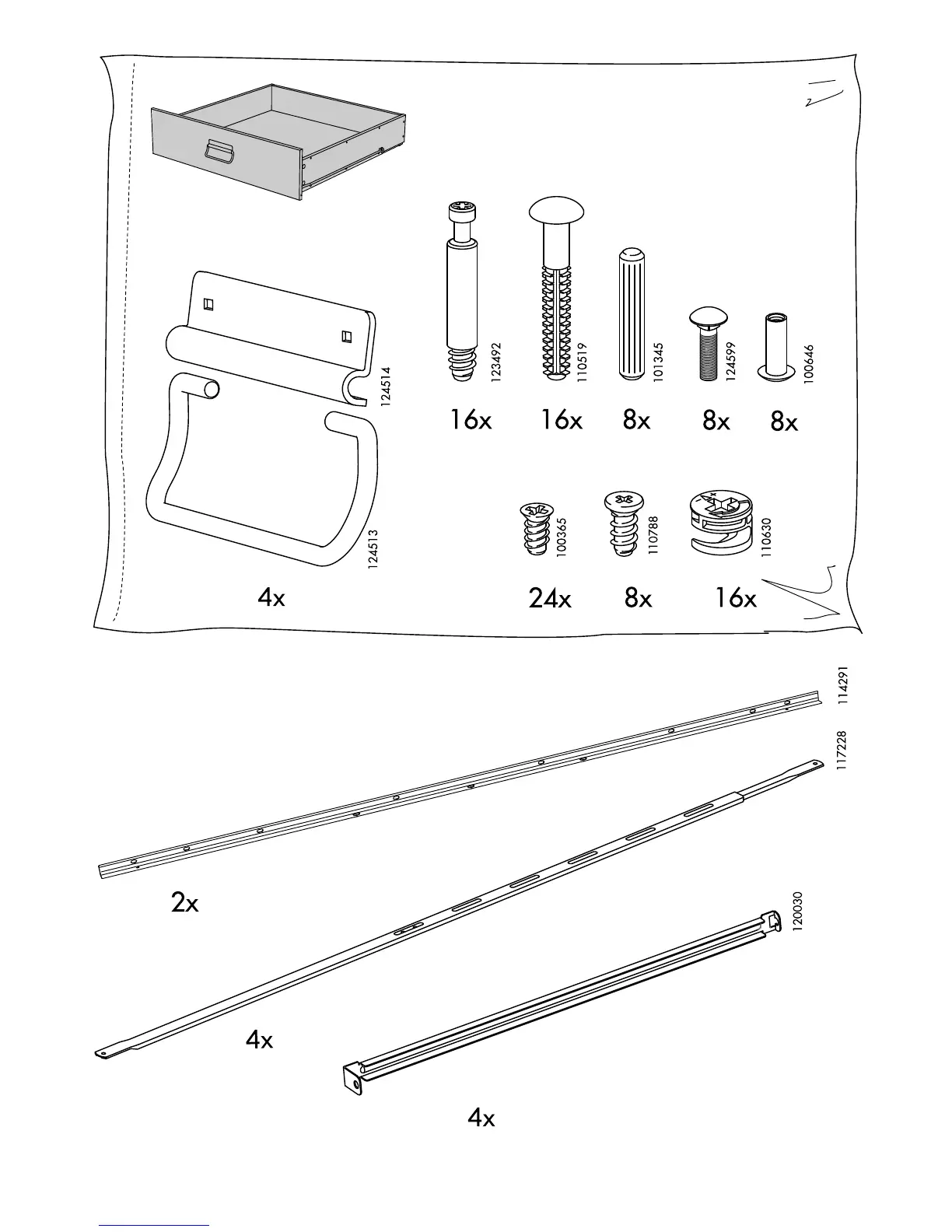 124514
124513
4x
123492
16x
110519
16x
101345
8x
124599
8x
100646
8x
100365
24x
110788
8x
110630
16x
114291
2x
117228
4x
120030
4x