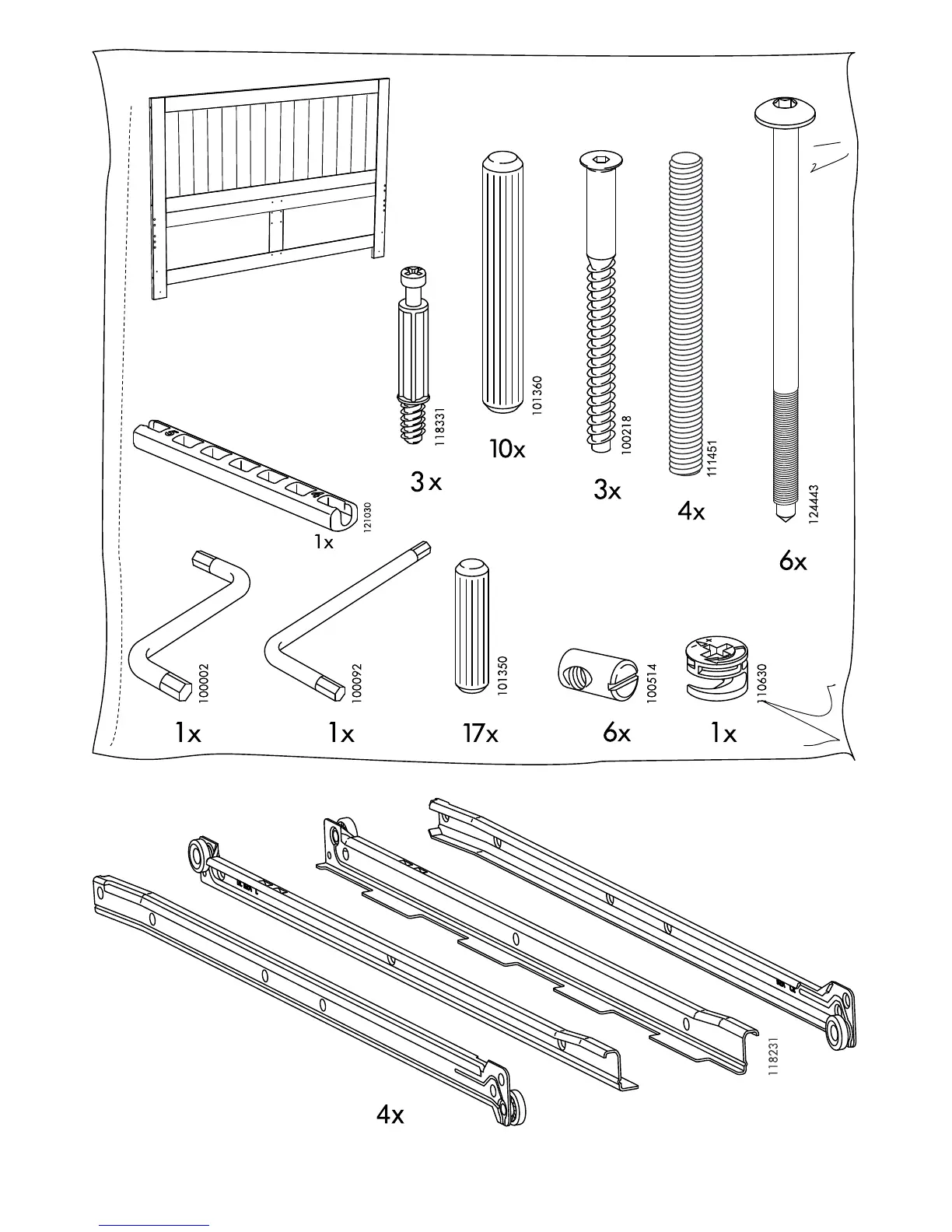 118331
3x
101360
10x
100218
3x
111451
4x
124443
6x
121030
1x
100002
1x
100092
1x
101350
17x
100514
6x
110630
1x
118231
4x