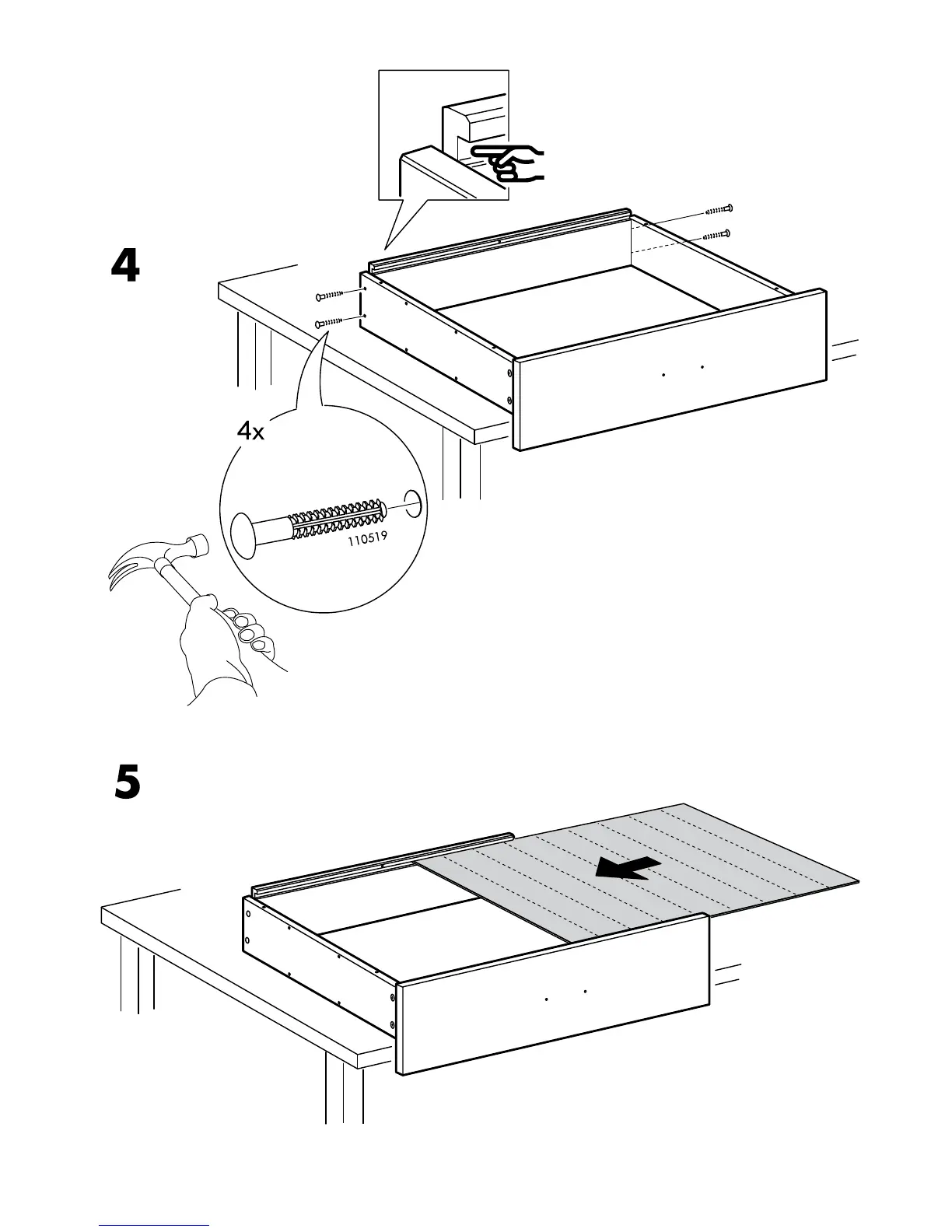 4

4x

110519

5