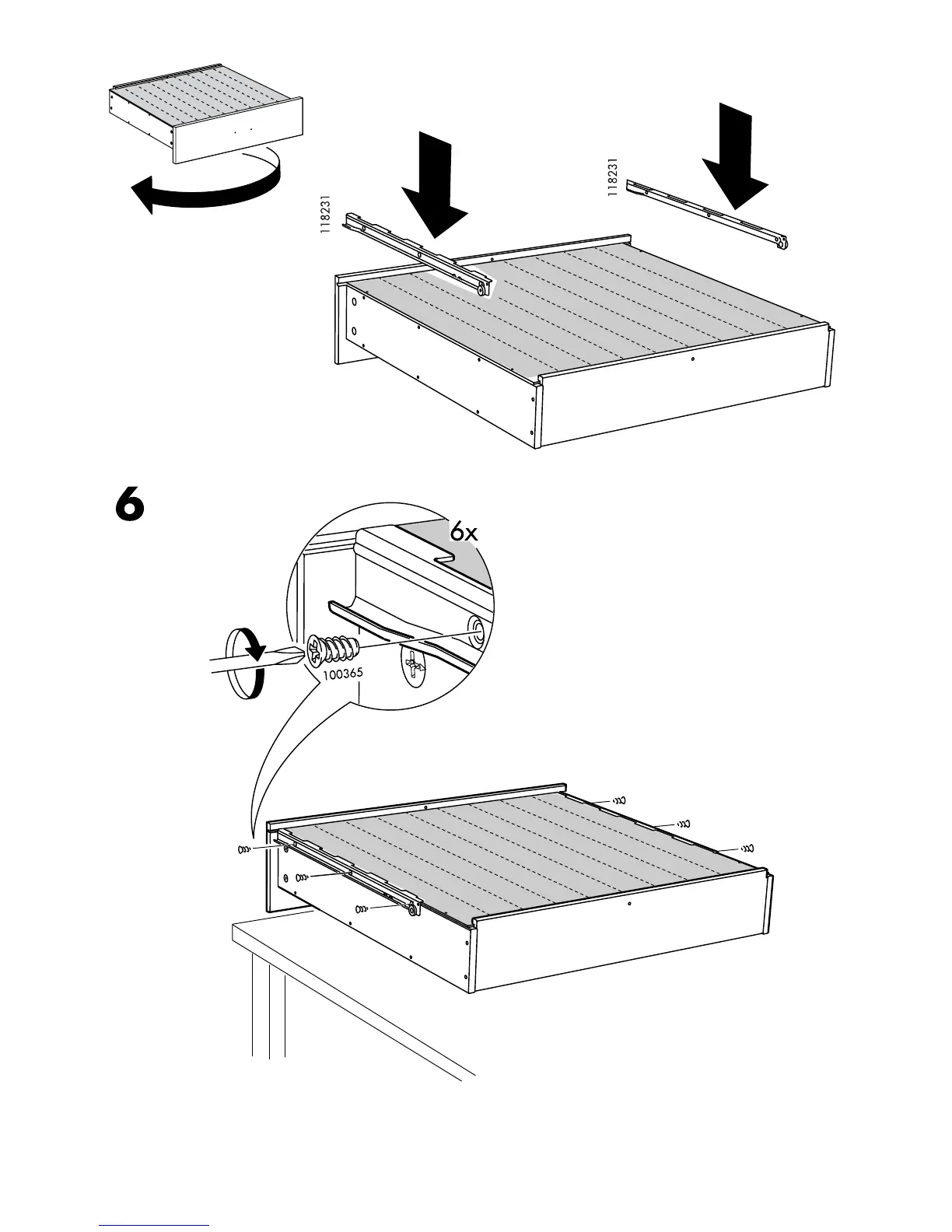 118231

118231

6

6x

100365