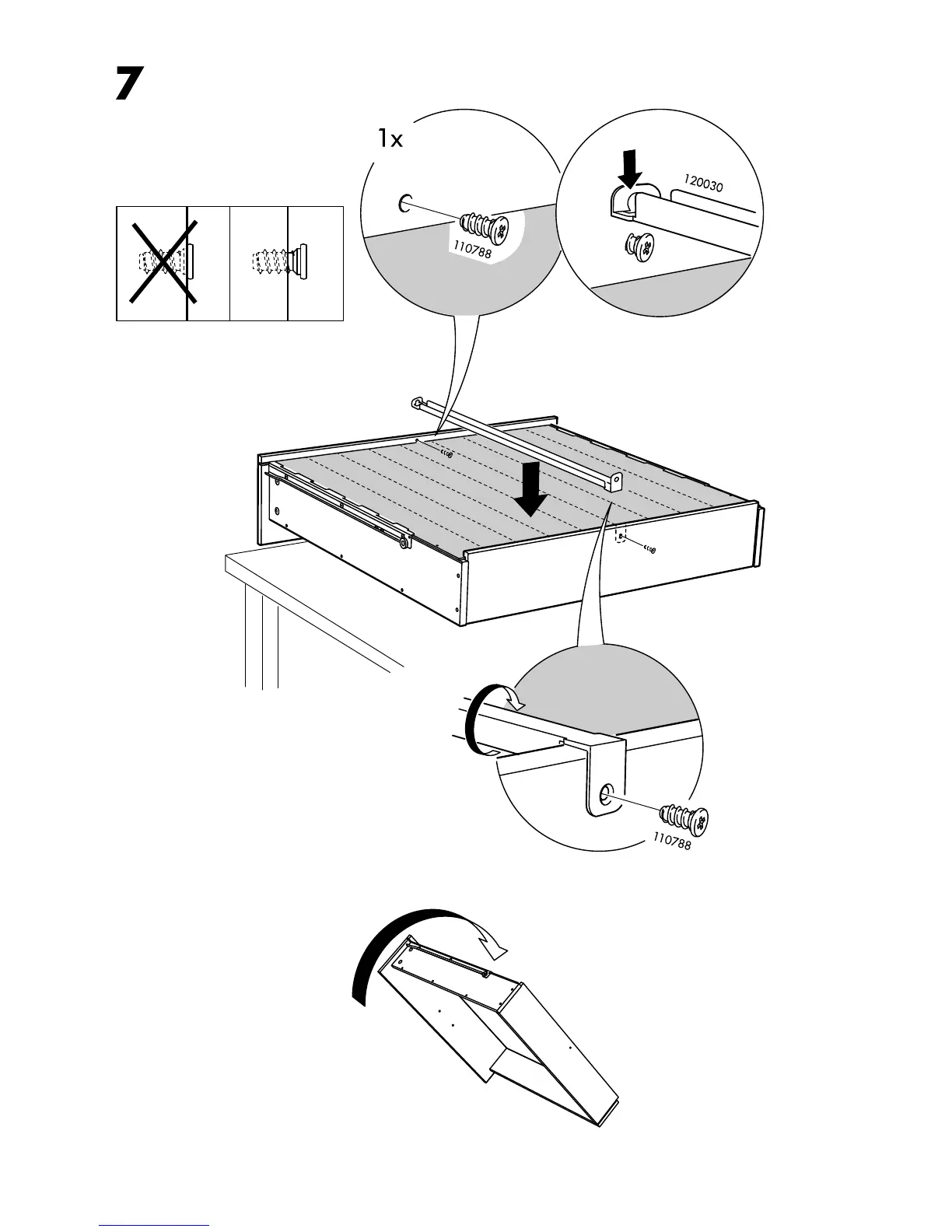 7

1x

110788

120030

110788