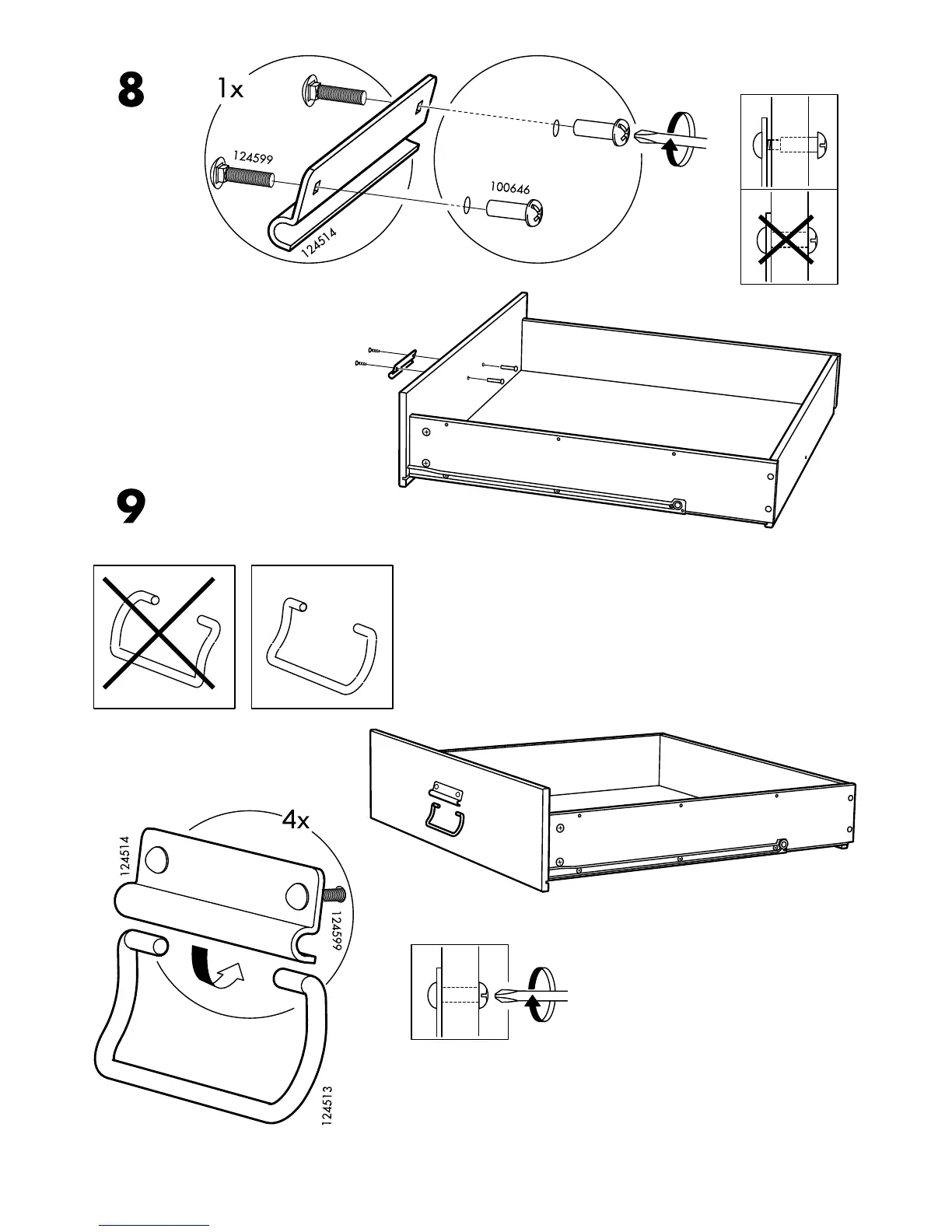 8

1x

124599

124514

100646

9

4x

124514

124599

124513