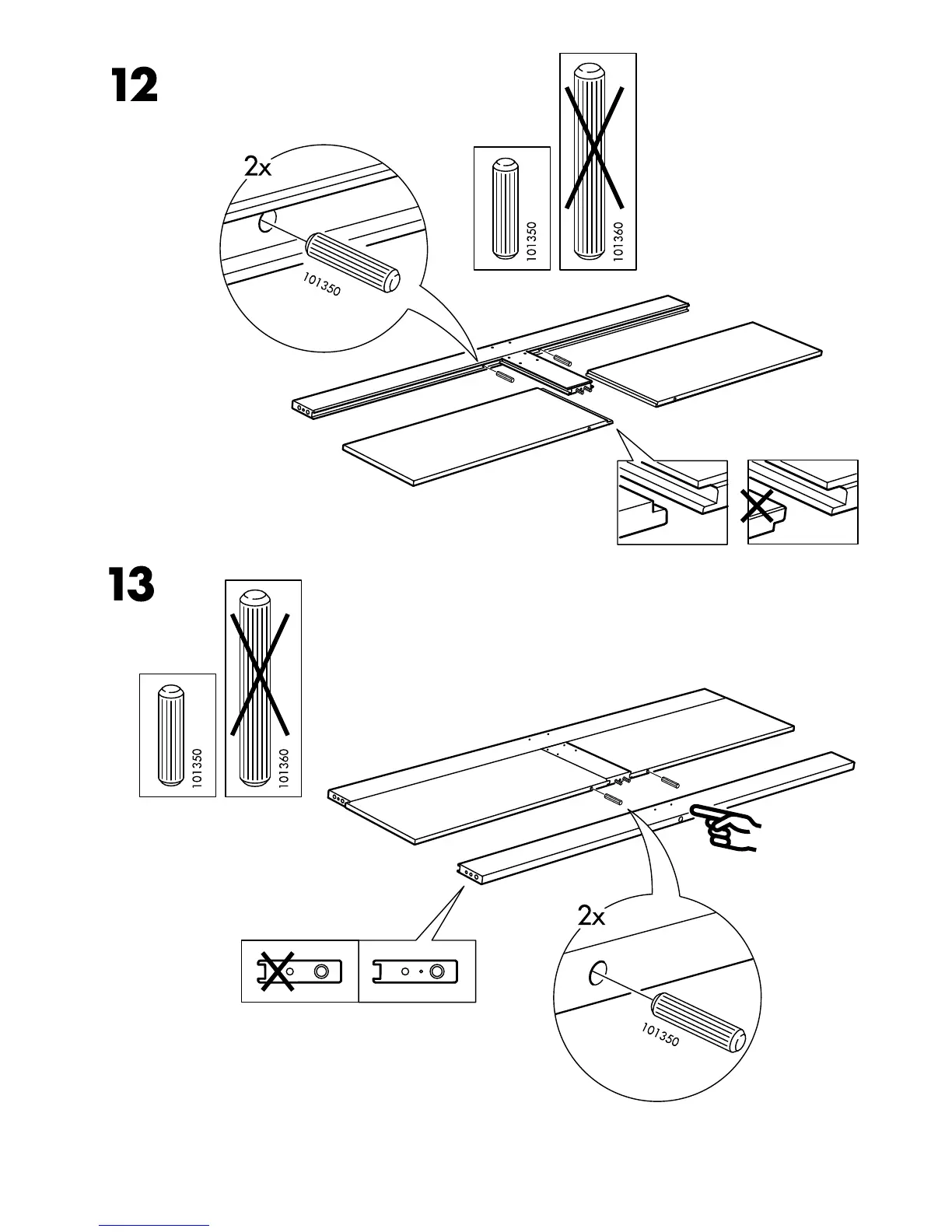 12

2x

101350

101350

101360

13

101350

101360

2x

101350