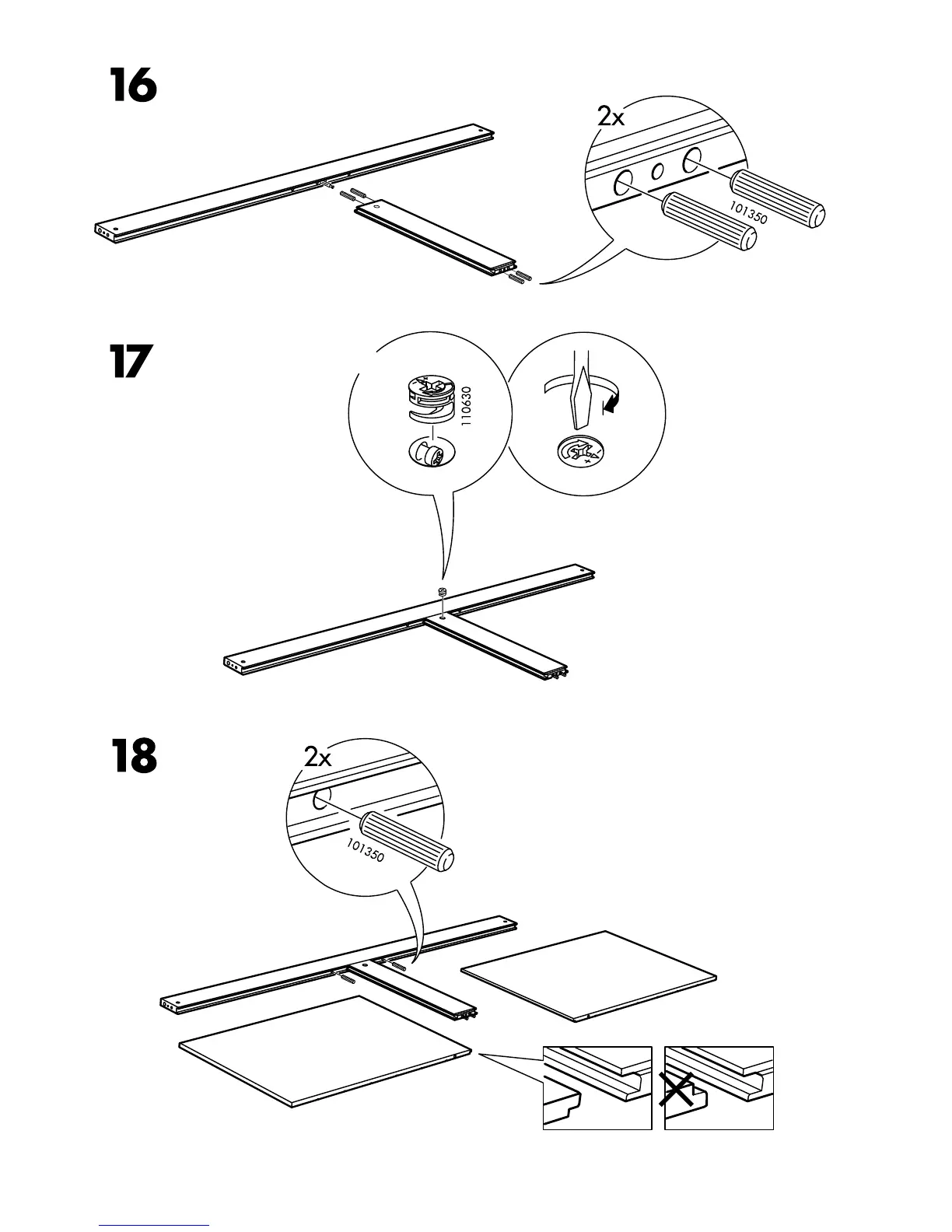 16

2x

101350

17

110630

18

2x

101350