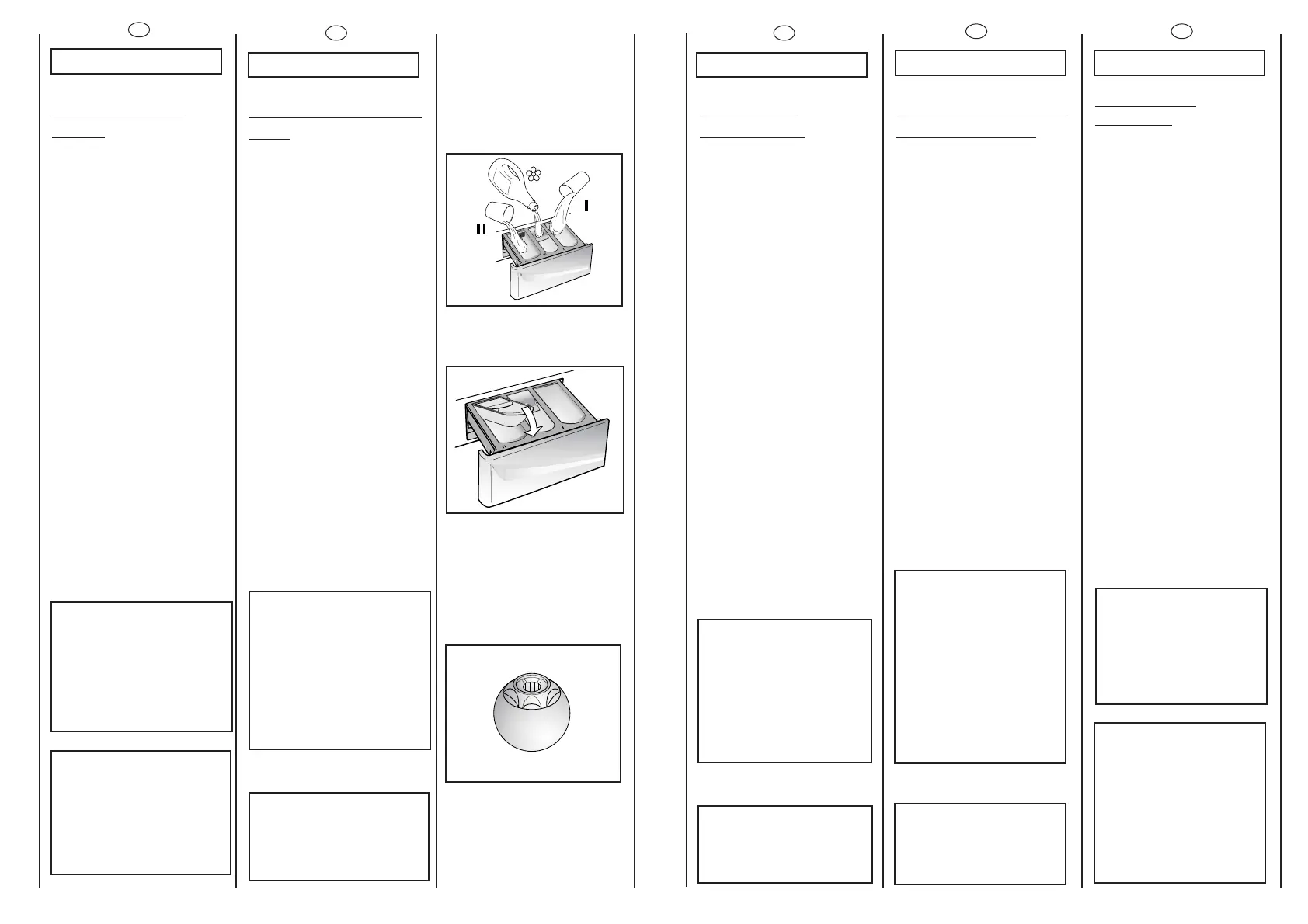 II

I