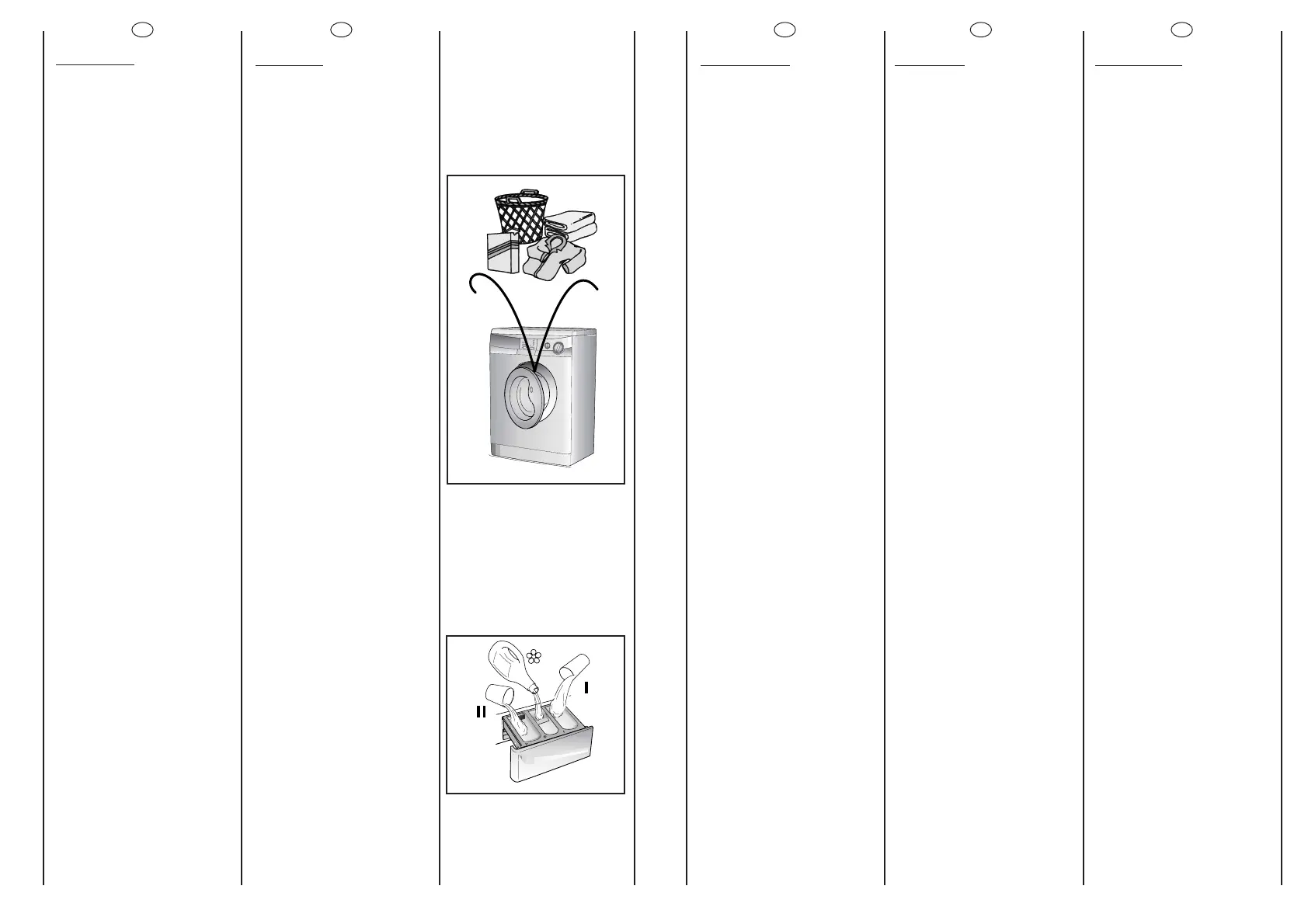 II

I