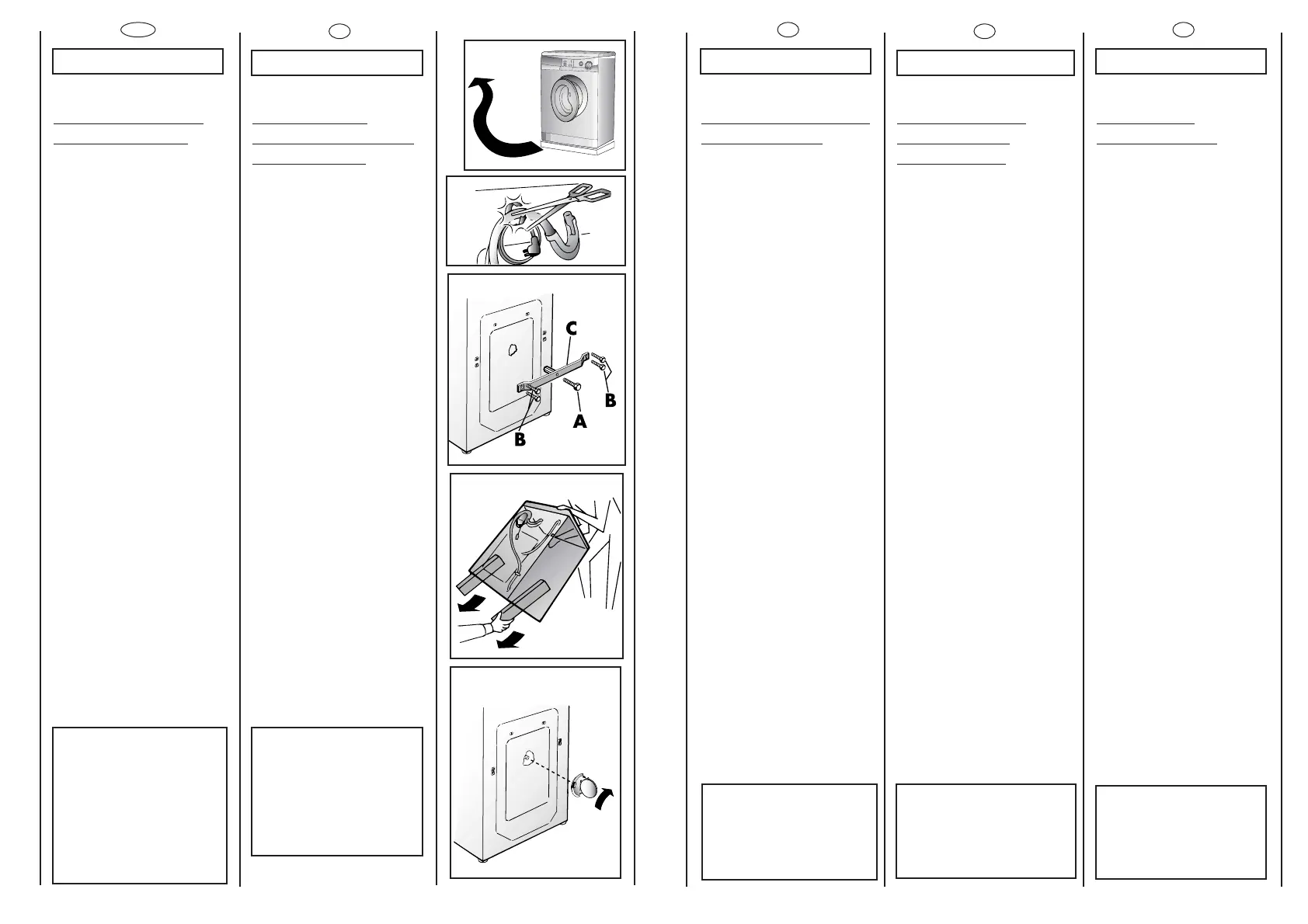 C

B

A

B