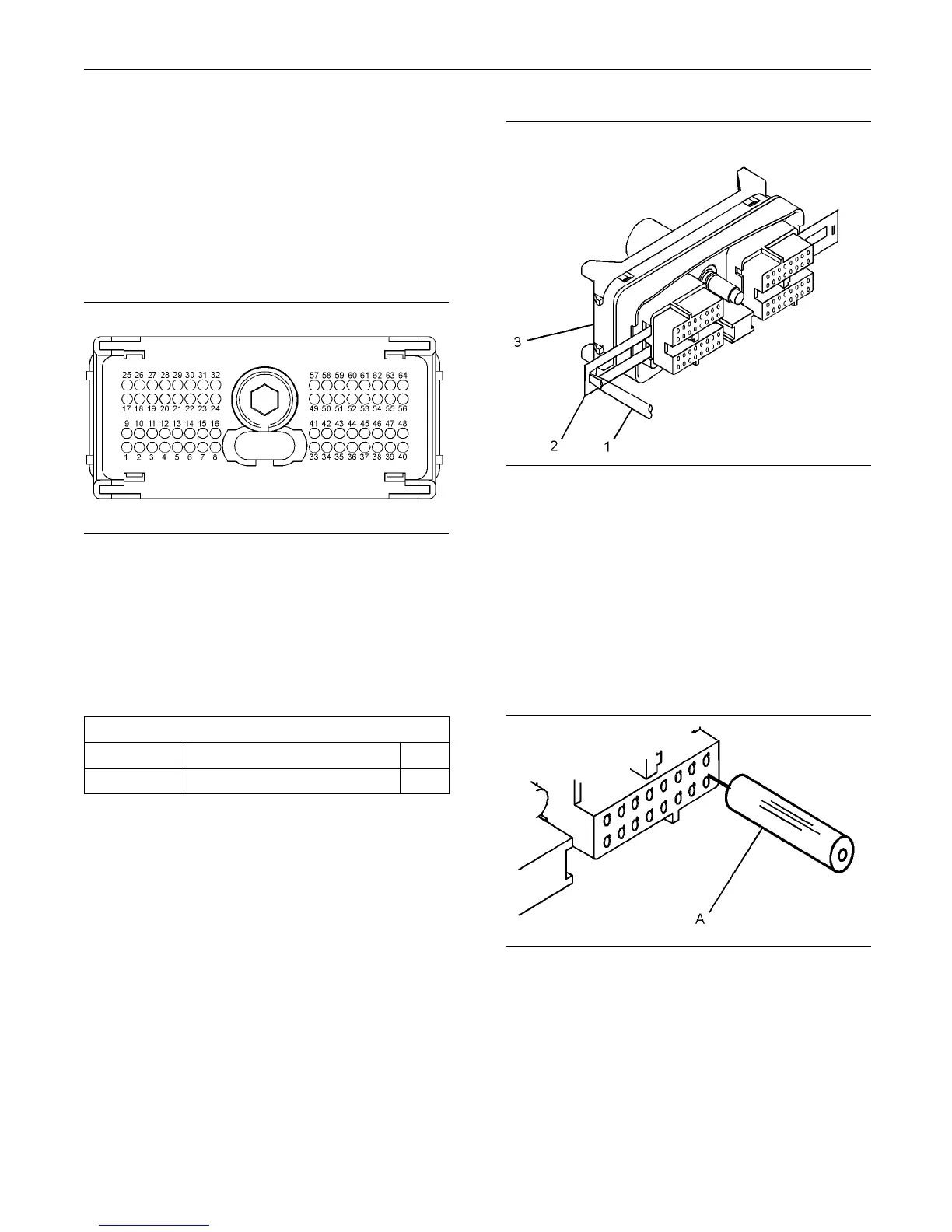 25 26 27 28 29 30 31 32
17 18 19 20 21 22 23 24
9 10 11 12 13 14 15 16
1 2 3 4 5 6 7 8
57 58 59 60 61 62 63 64
49 50 51 52 53 54 55 56
41 42 43 44 45 46 47 48
33 34 35 36 37 38 39 40

3
2
1

A