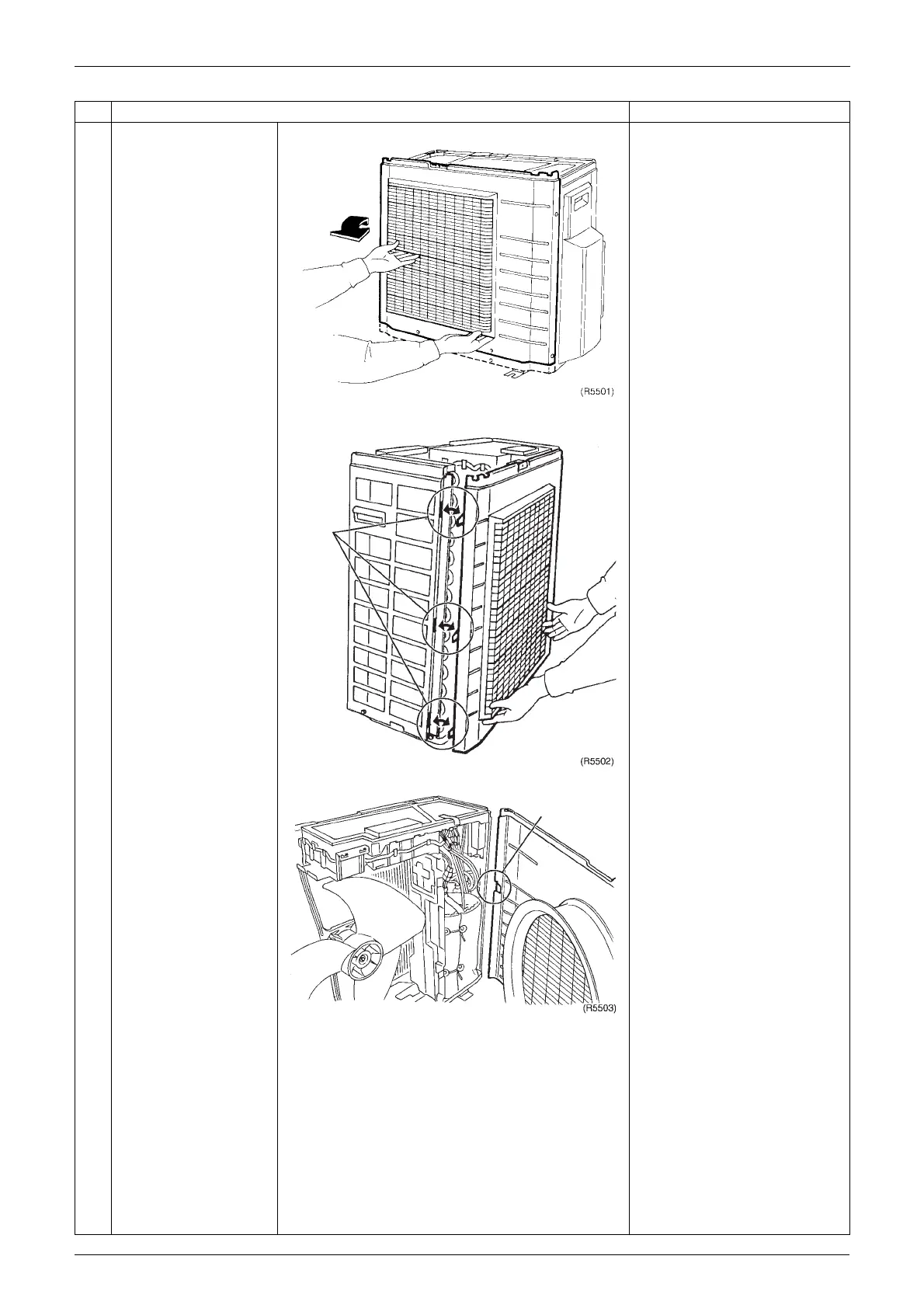 (R5501)

(R5502)

(R5503)