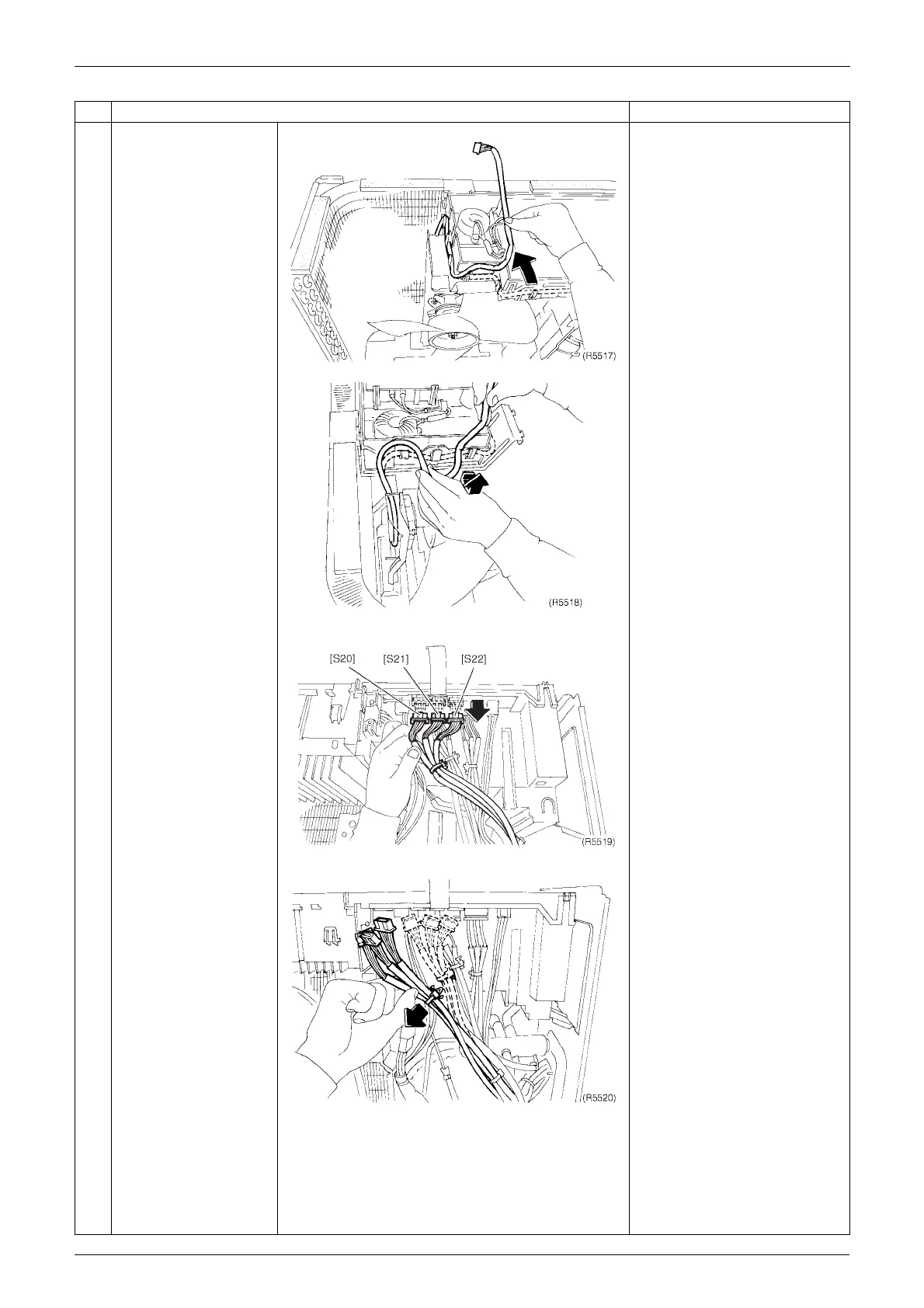 (R5517)

(R5518)

[S20] [S21] [S22]

(R5519)

(R5520)