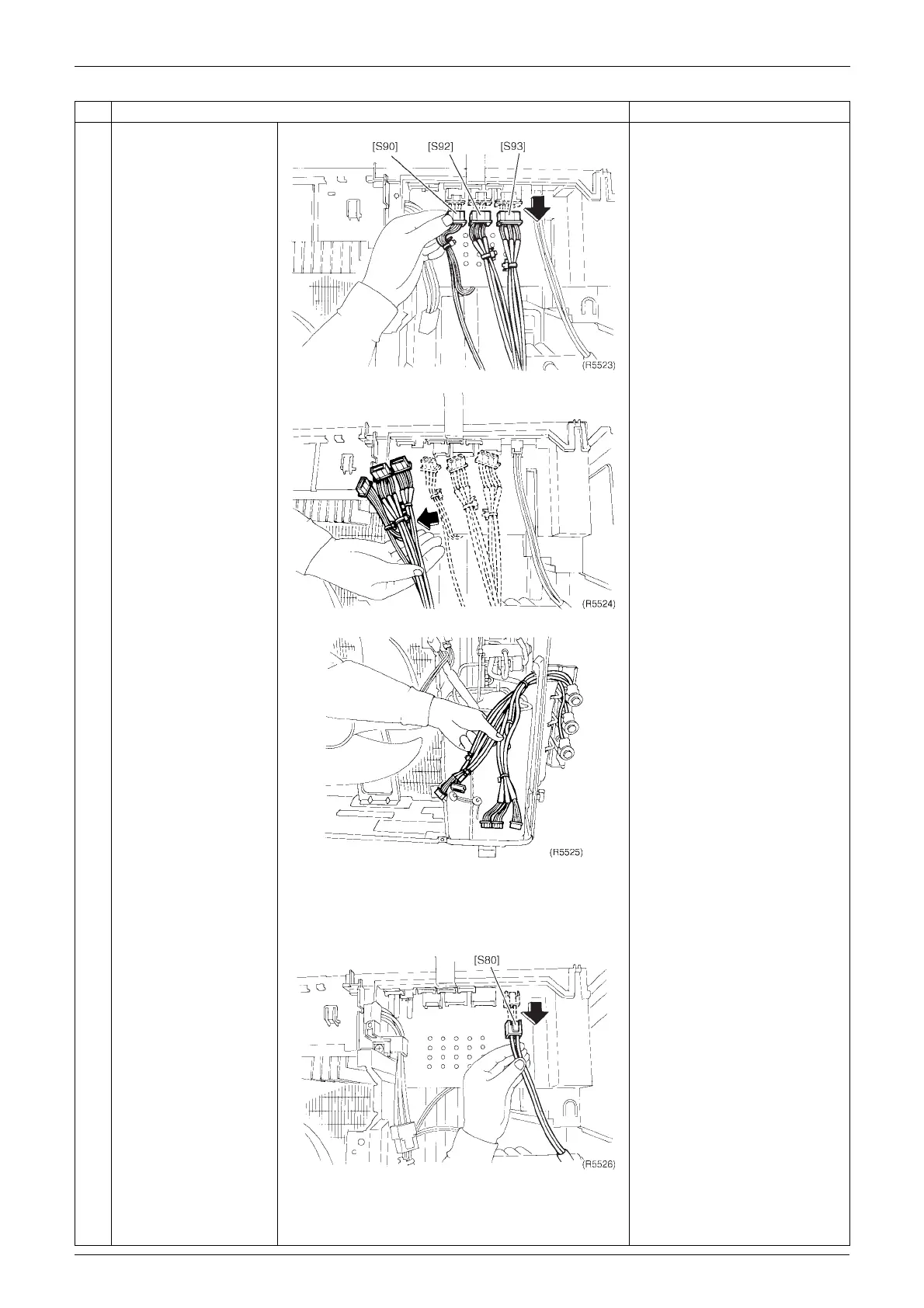 [S90] [S92] [S93]

(R5523)

(R5524)

(R5525)

[S80]

(R5526)