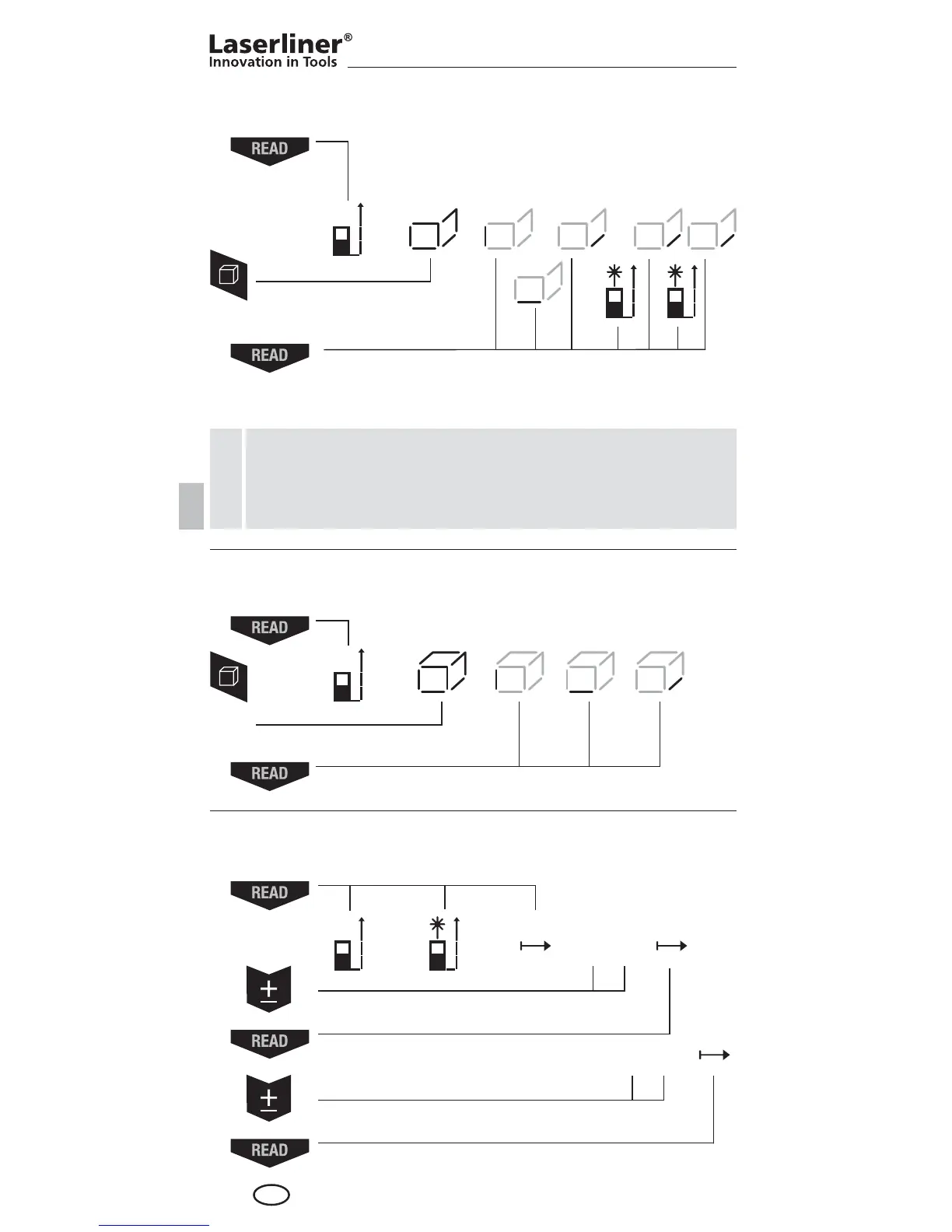 Laserliner®
Innovation in Tools

READ

READ

READ

READ

READ

READ

READ