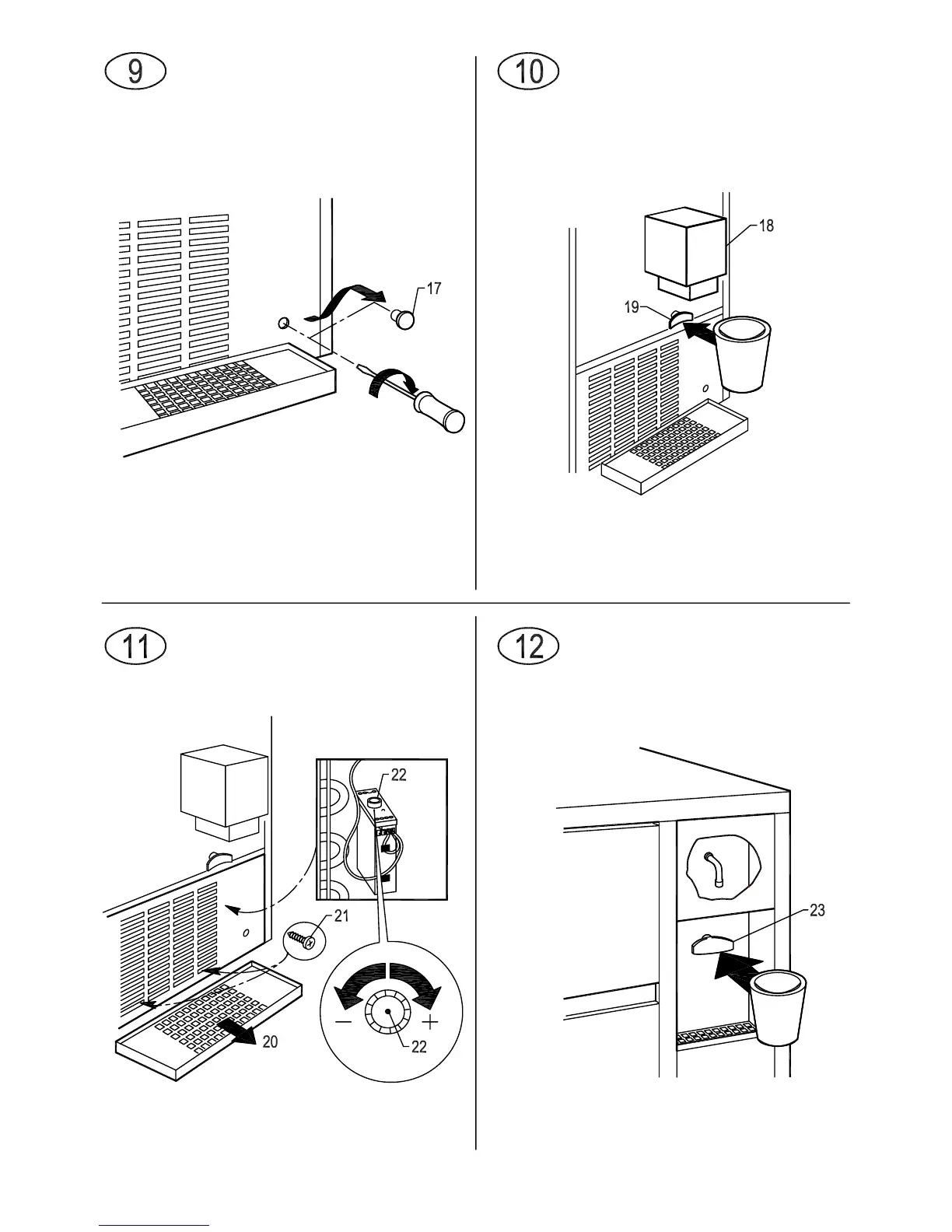 9

17

10

18

19

11

22

21

20

−

+

22

12

23