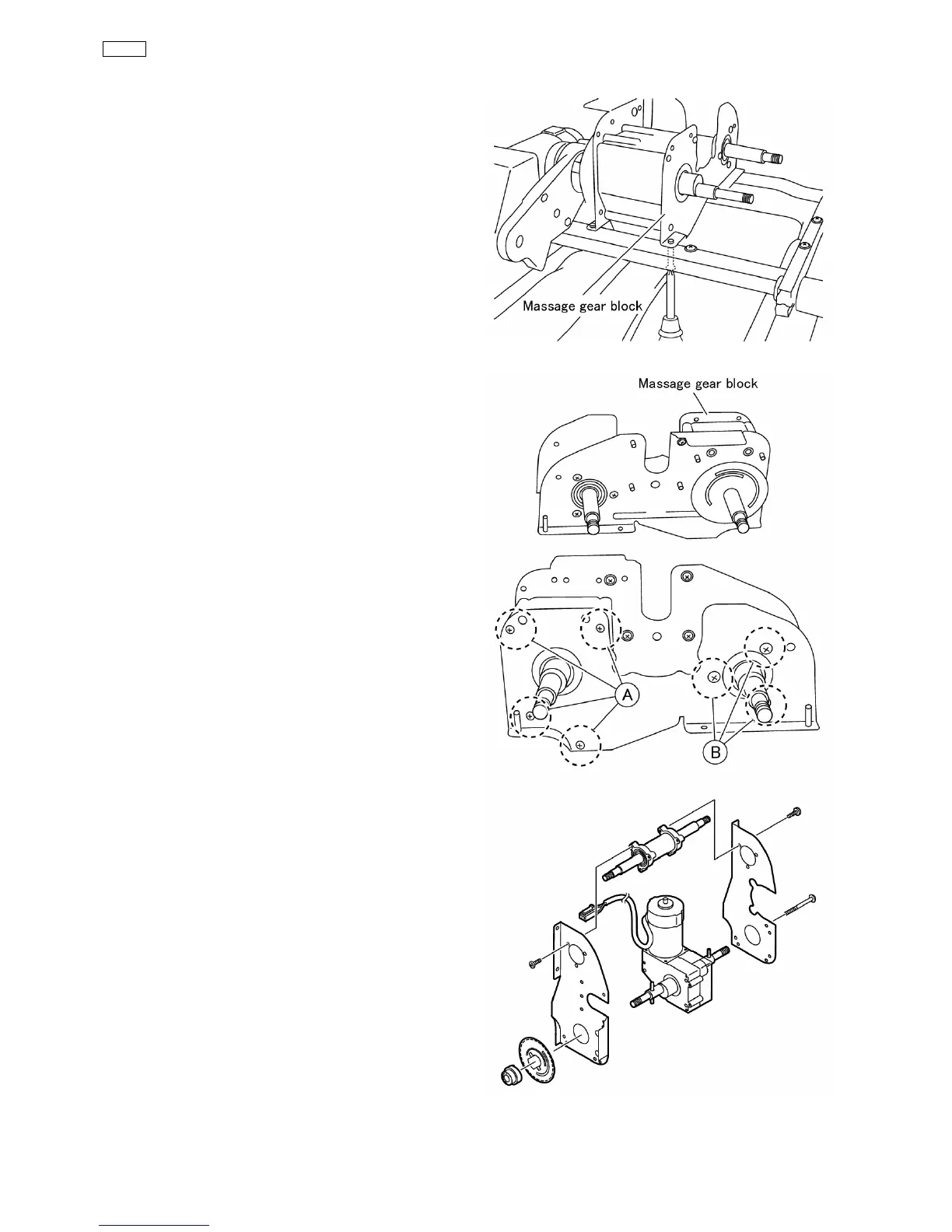 Massage gear block

Massage gear block

A

B