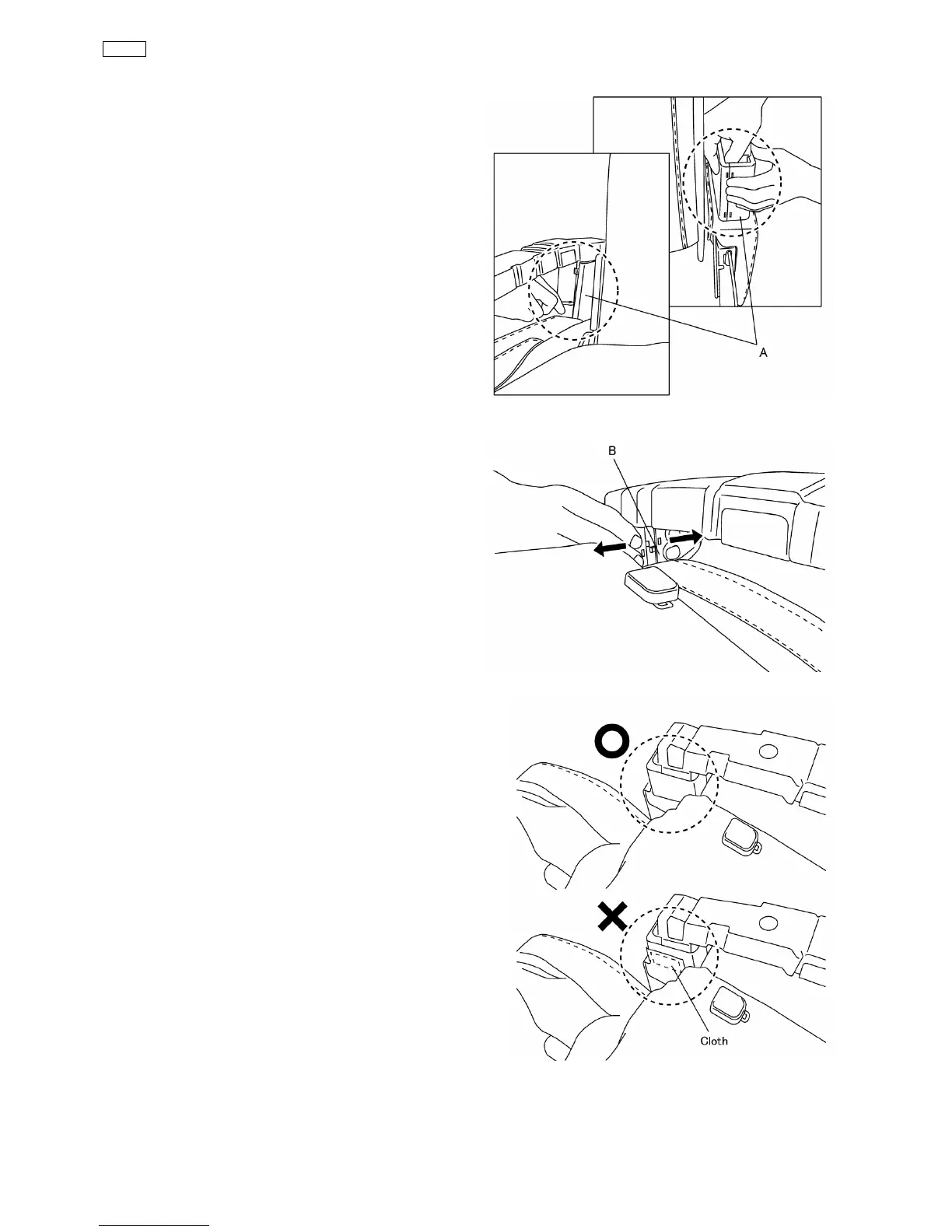 A

B

Cloth