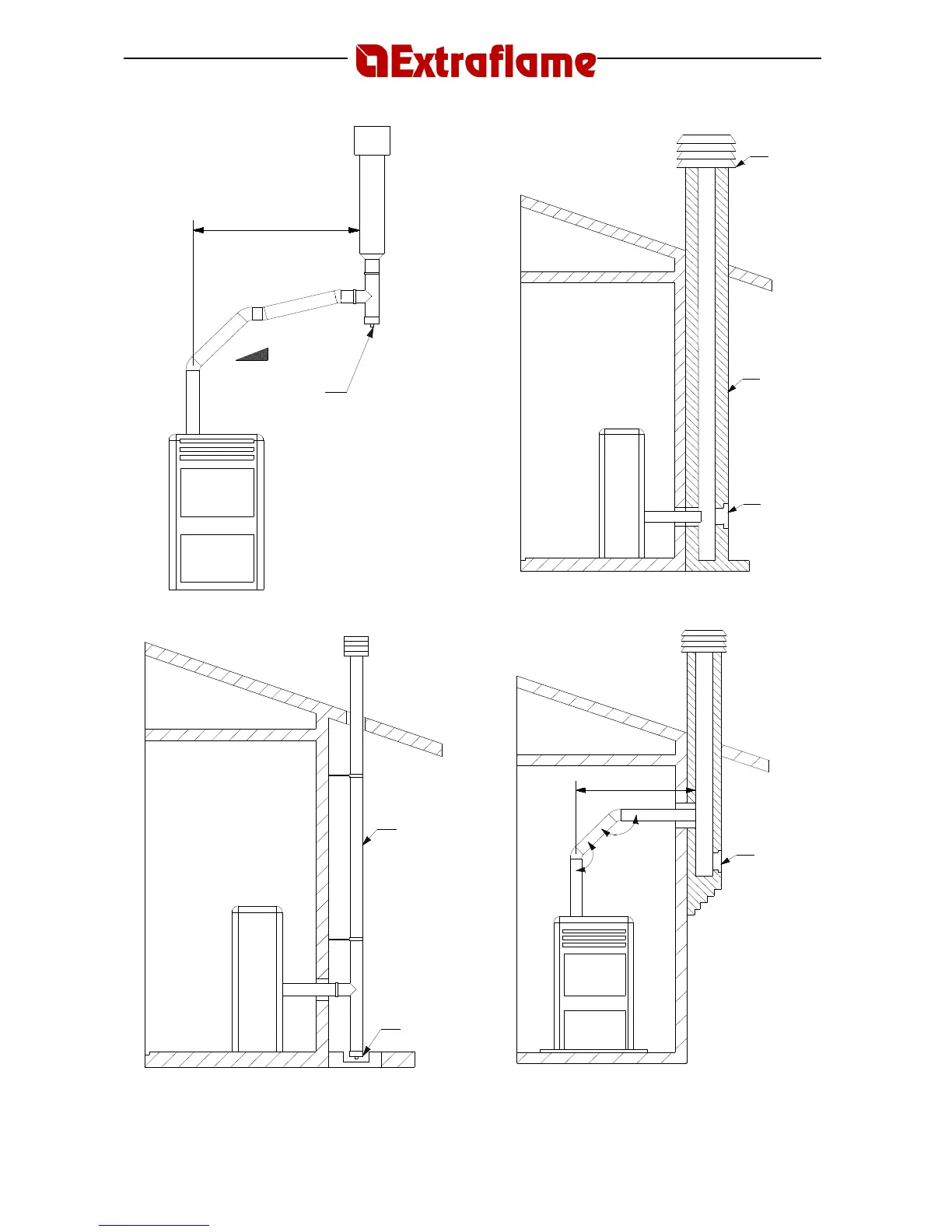 Extraflame