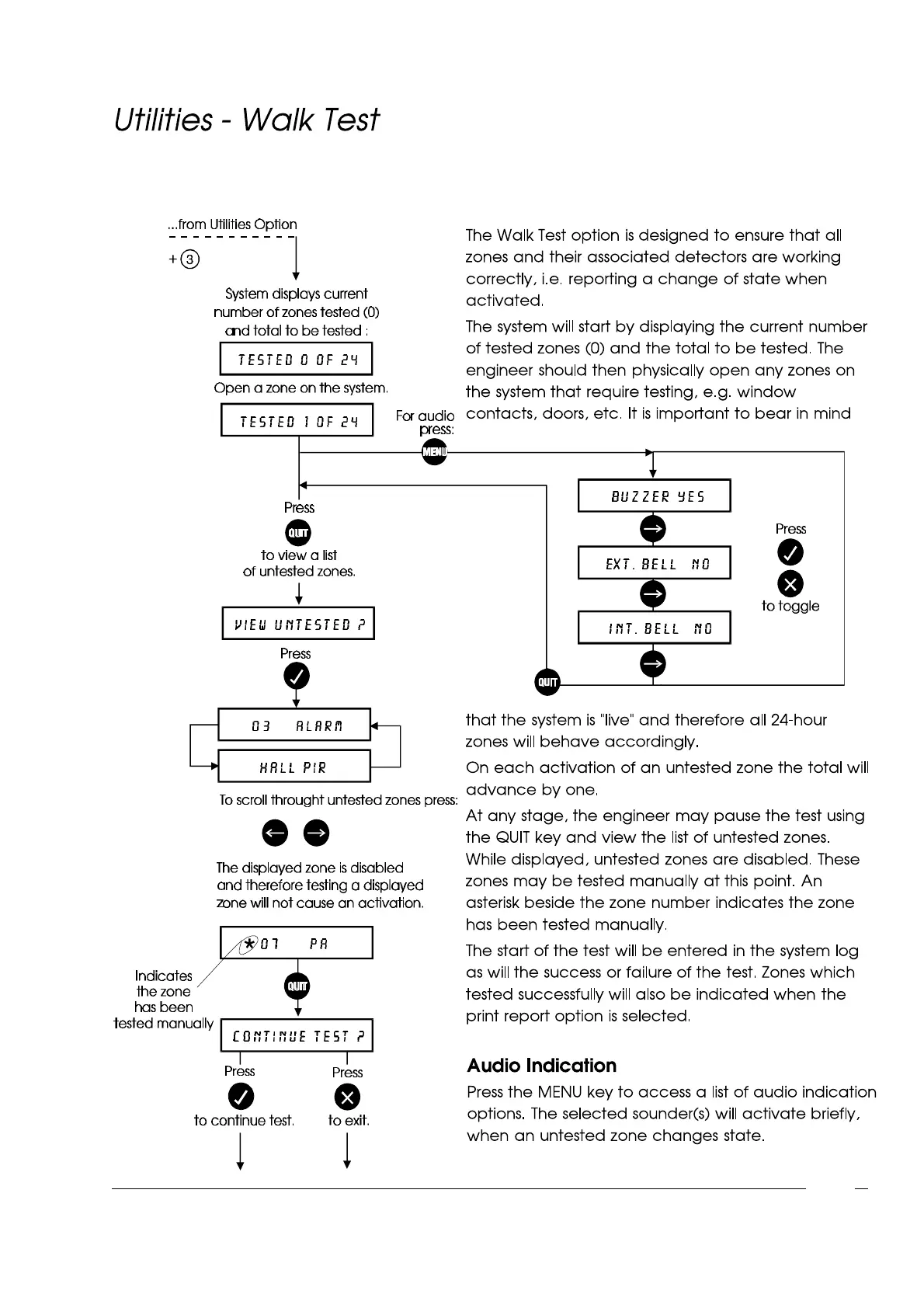 Utilities - Walk Test

...from Utilities Option

+ ③

System displays current number of zones tested (0) and total to be tested :

TESTED 0 OF 24

Open a zone on the system.

TESTED 1 OF 24

For audio press:

MENU

Press

QUIT

to view a list of untested zones.

VIEW UNTESTED ?

Press

03 ALARM

HALL PIR

To scroll throught untested zones press:

The displayed zone is disabled and therefore testing a displayed zone will not cause an activation.

*07 PA

Indicates the zone has been tested manually

QUIT

CONTINUE TEST ?

Press

to continue test.

Press

to exit.

BUZZER YES

EXT. BELL NO

INT. BELL NO

Press

to toggle

QUIT

The Walk Test option is designed to ensure that all zones and their associated detectors are working correctly, i.e. reporting a change of state when activated.

The system will start by displaying the current number of tested zones (0) and the total to be tested. The engineer should then physically open any zones on the system that require testing, e.g. window contacts, doors, etc. It is important to bear in mind that the system is "live" and therefore all 24-hour zones will behave accordingly.

On each activation of an untested zone the total will advance by one.

At any stage, the engineer may pause the test using the QUIT key and view the list of untested zones. While displayed, untested zones are disabled. These zones may be tested manually at this point. An asterisk beside the zone number indicates the zone has been tested manually.

The start of the test will be entered in the system log as will the success or failure of the test. Zones which tested successfully will also be indicated when the print report option is selected.

Audio Indication

Press the MENU key to access a list of audio indication options. The selected sounder(s) will activate briefly, when an untested zone changes state.