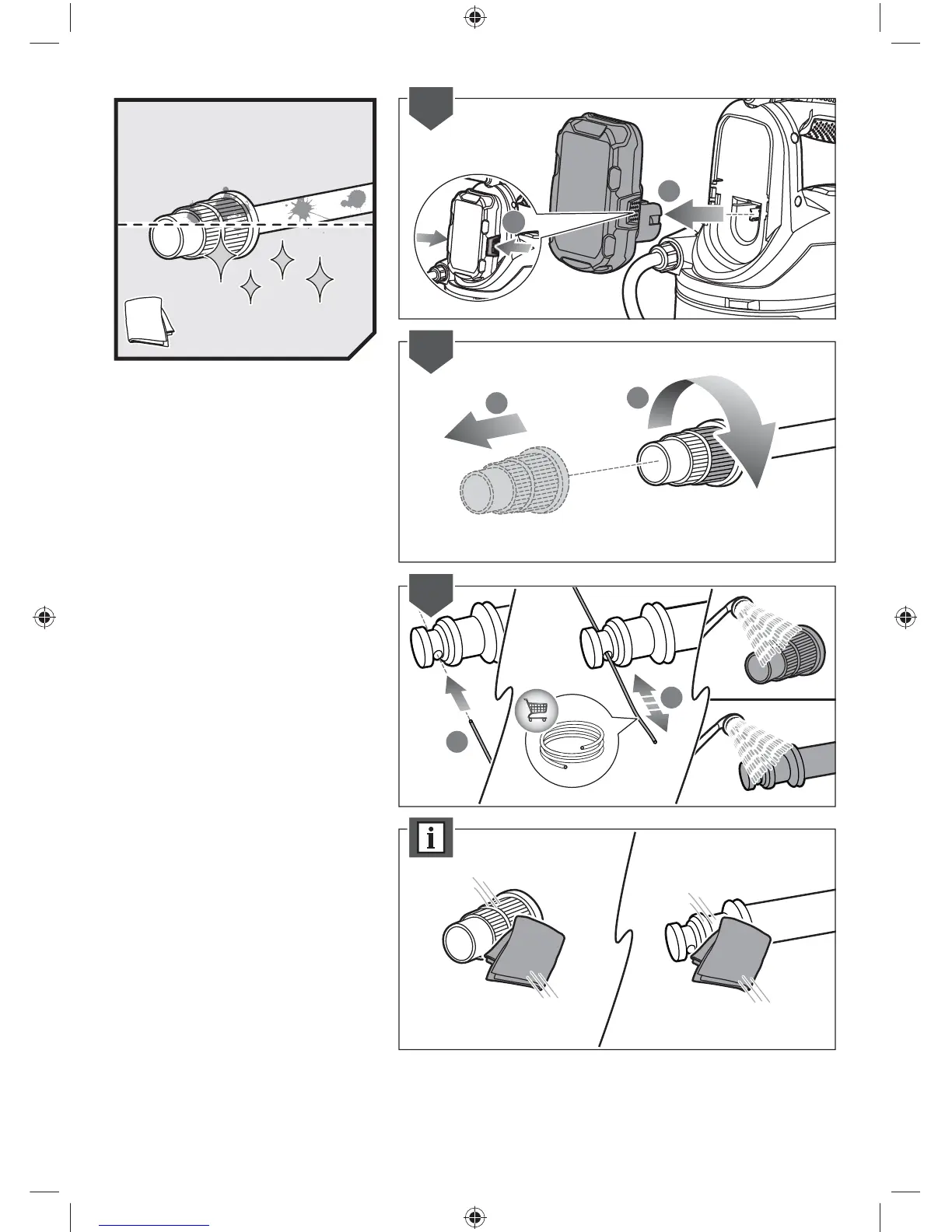 i