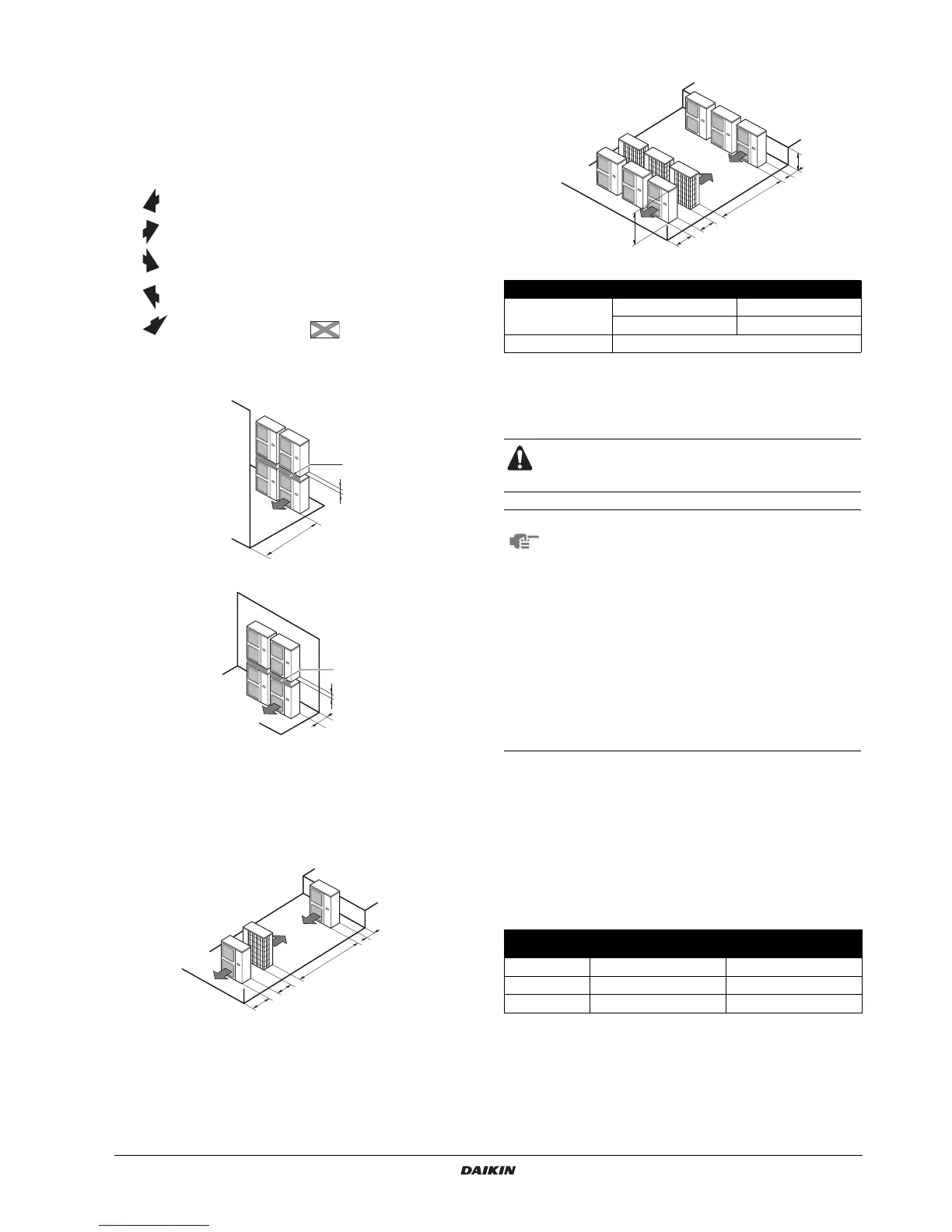 DAIKIN