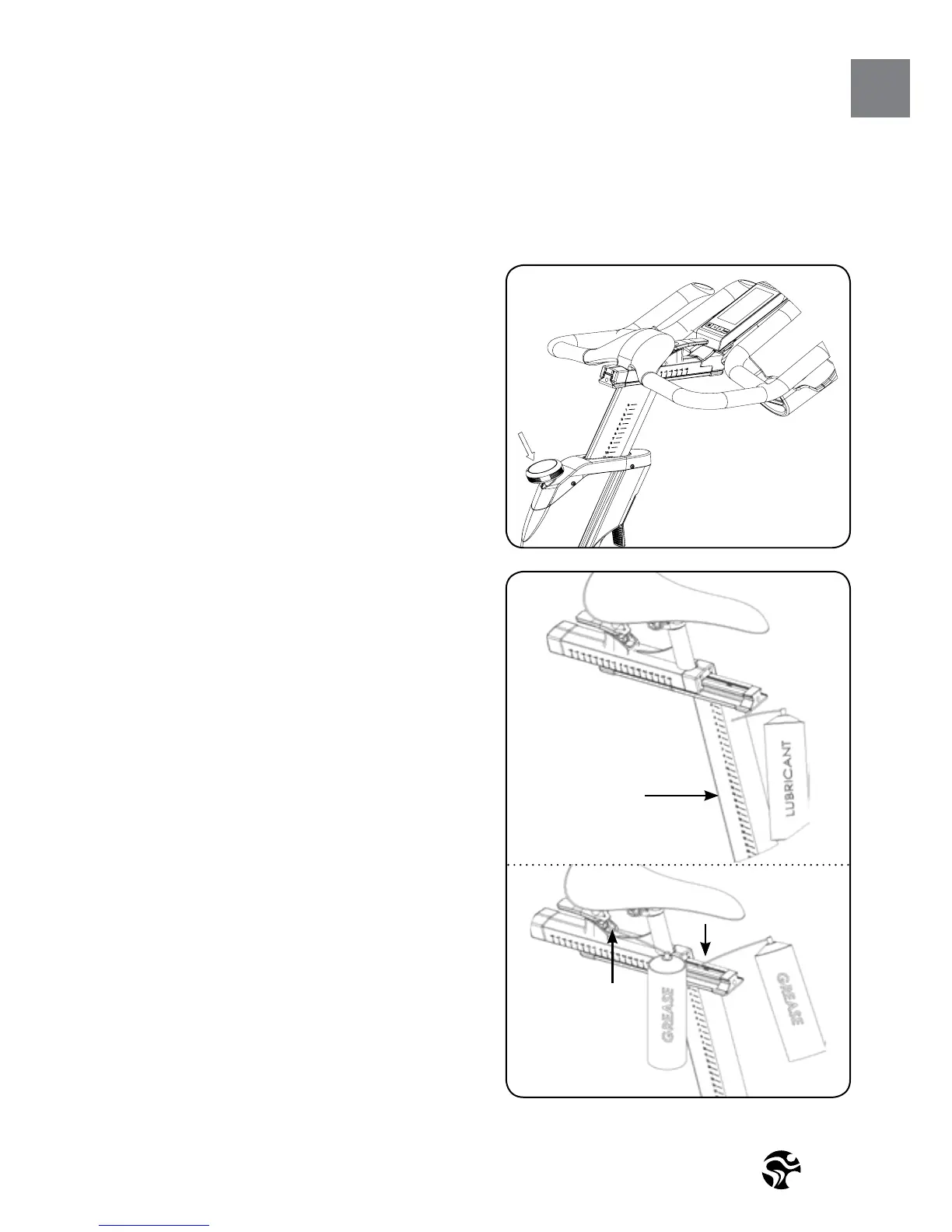 LUBRICANT

GREASE

GREASE