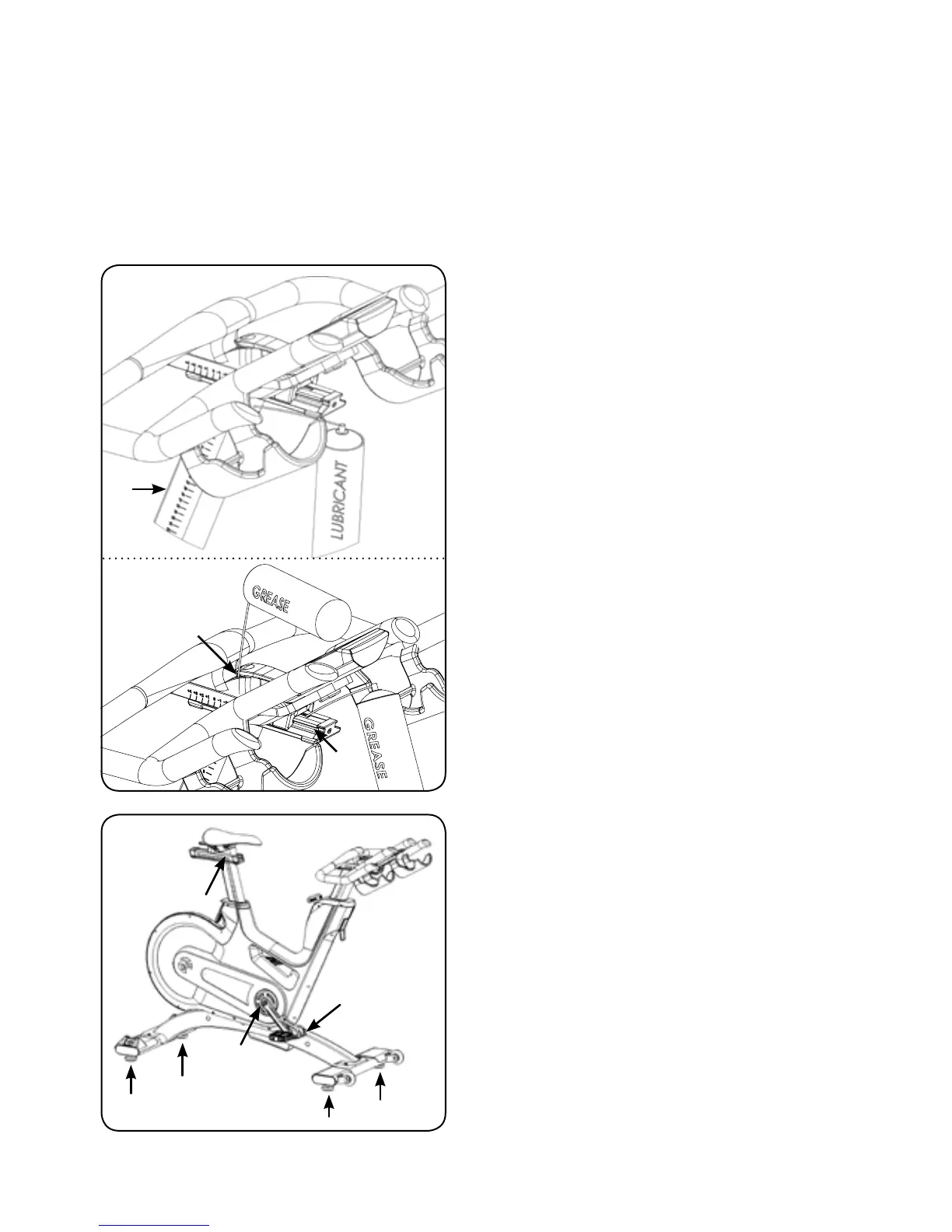 LUBRICANT

GREASE

GREASE