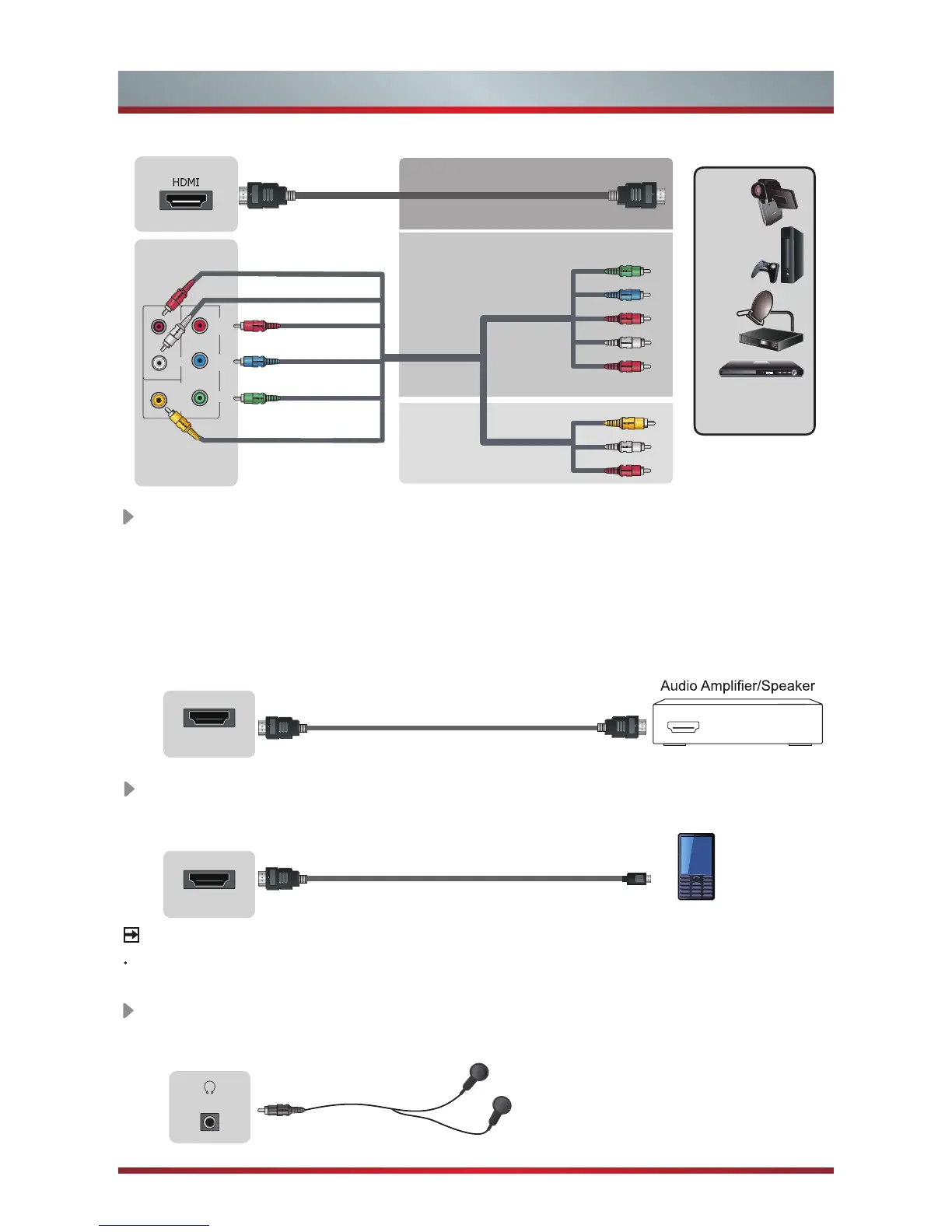 HDMI

Audio Amplifier/Speaker