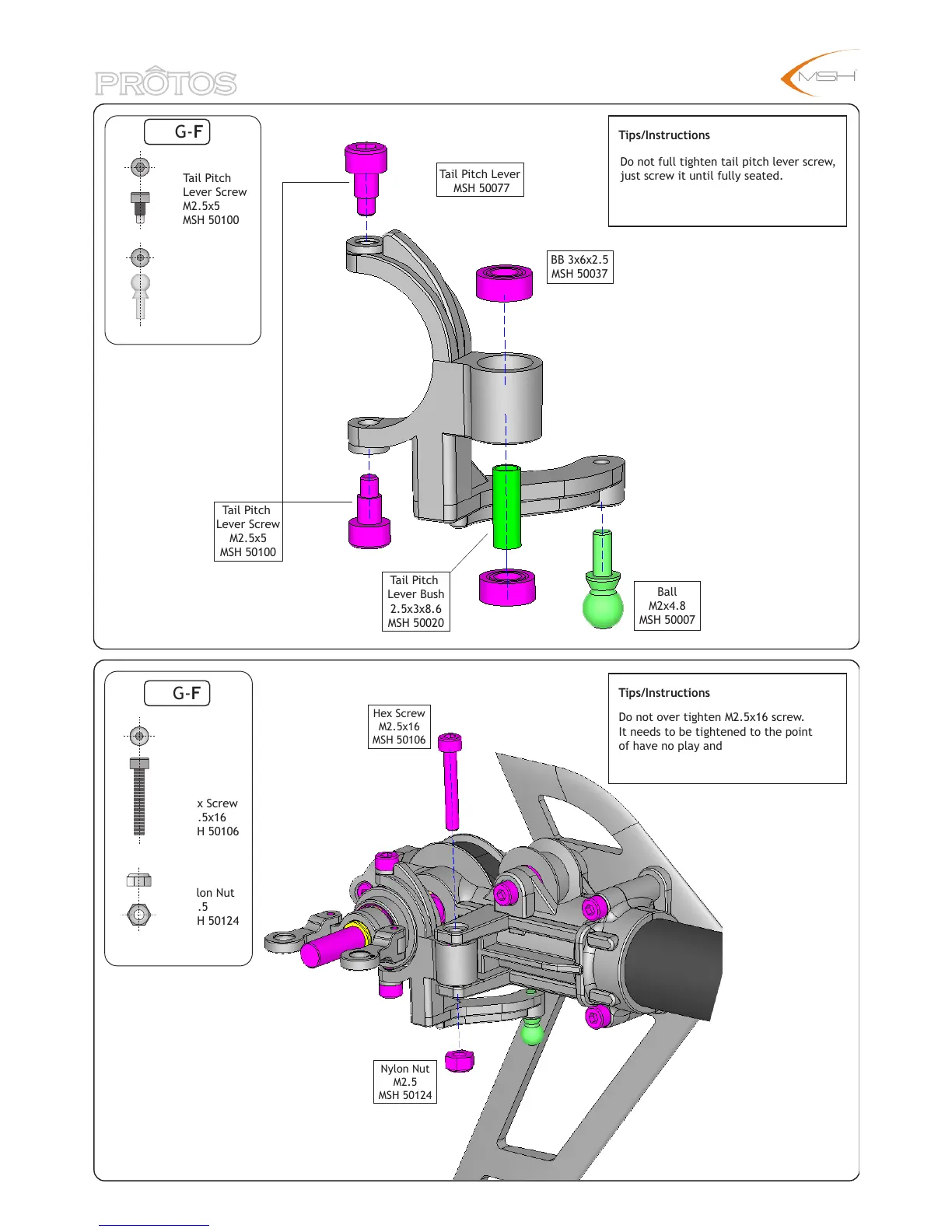 PRÔTOS

MSH

G-F

Tail Pitch Lever Screw M2.5x5 MSH 50100

Tail Pitch Lever MSH 50077

Tips/Instructions

Do not full tighten tail pitch lever screw, just screw it until fully seated.

BB 3x6x2.5 MSH 50037

Tail Pitch Lever Screw M2.5x5 MSH 50100

Tail Pitch Lever Bush 2.5x3x8.6 MSH 50020

Ball M2x4.8 MSH 50007

G-F

x Screw .5x16 H 50106

lon Nut .5 H 50124

Hex Screw M2.5x16 MSH 50106

Tips/Instructions

Do not over tighten M2.5x16 screw. It needs to be tightened to the point of have no play and

Nylon Nut M2.5 MSH 50124