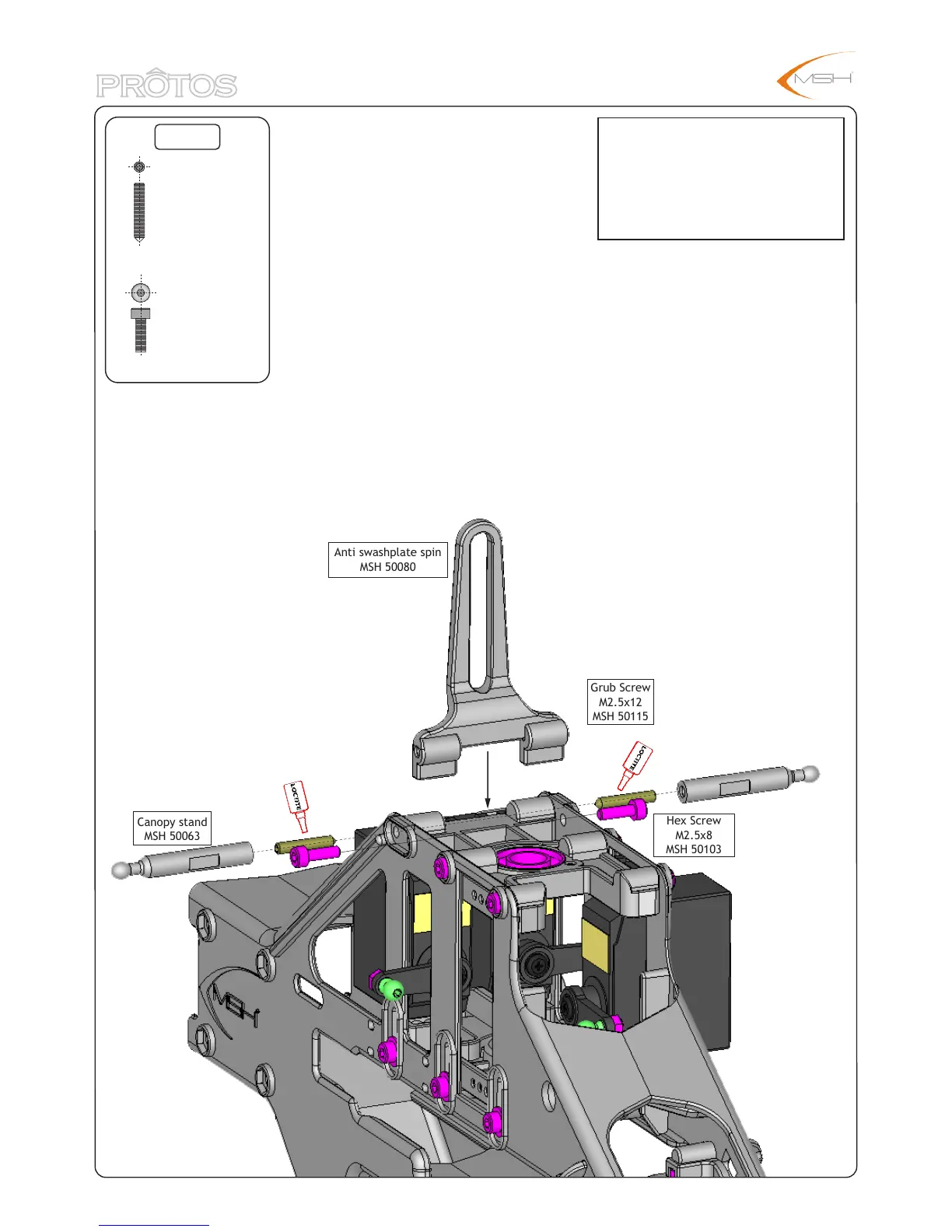 PRÔTOS

MSH

Anti swashplate spin
MSH 50080

Grub Screw
M2.5x12
MSH 50115

LOCTITE

LOCTITE

Canopy stand
MSH 50063

Hex Screw
M2.5x8
MSH 50103

MSH