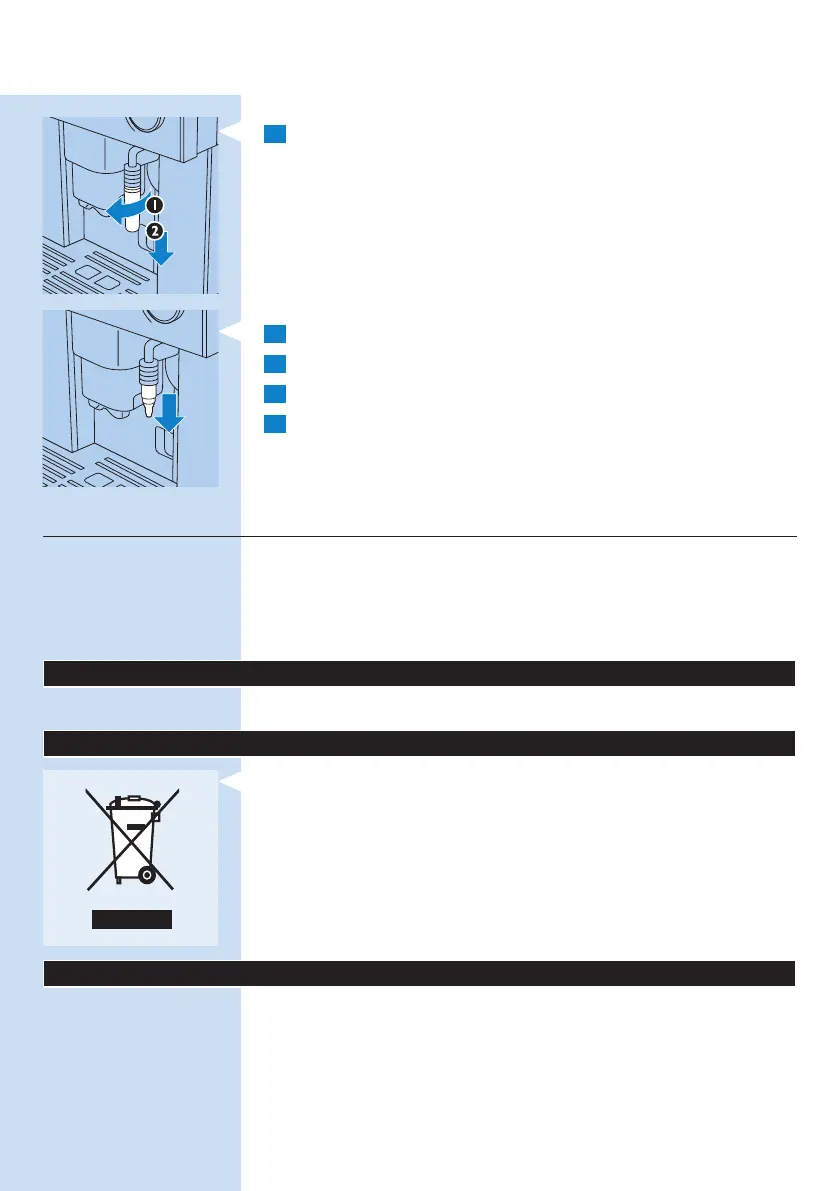 1

2