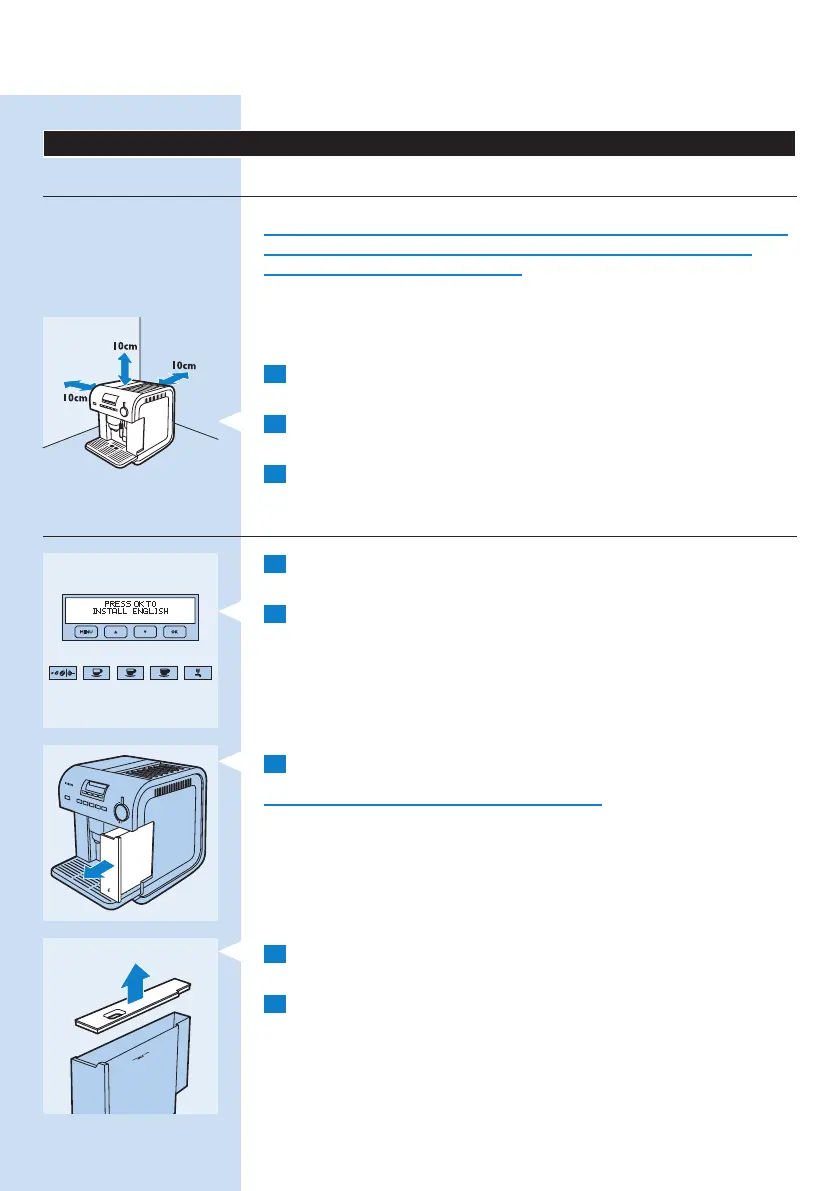 10cm

10cm

10cm

PRESS OK TO
INSTALL ENGLISH

MENU

OK