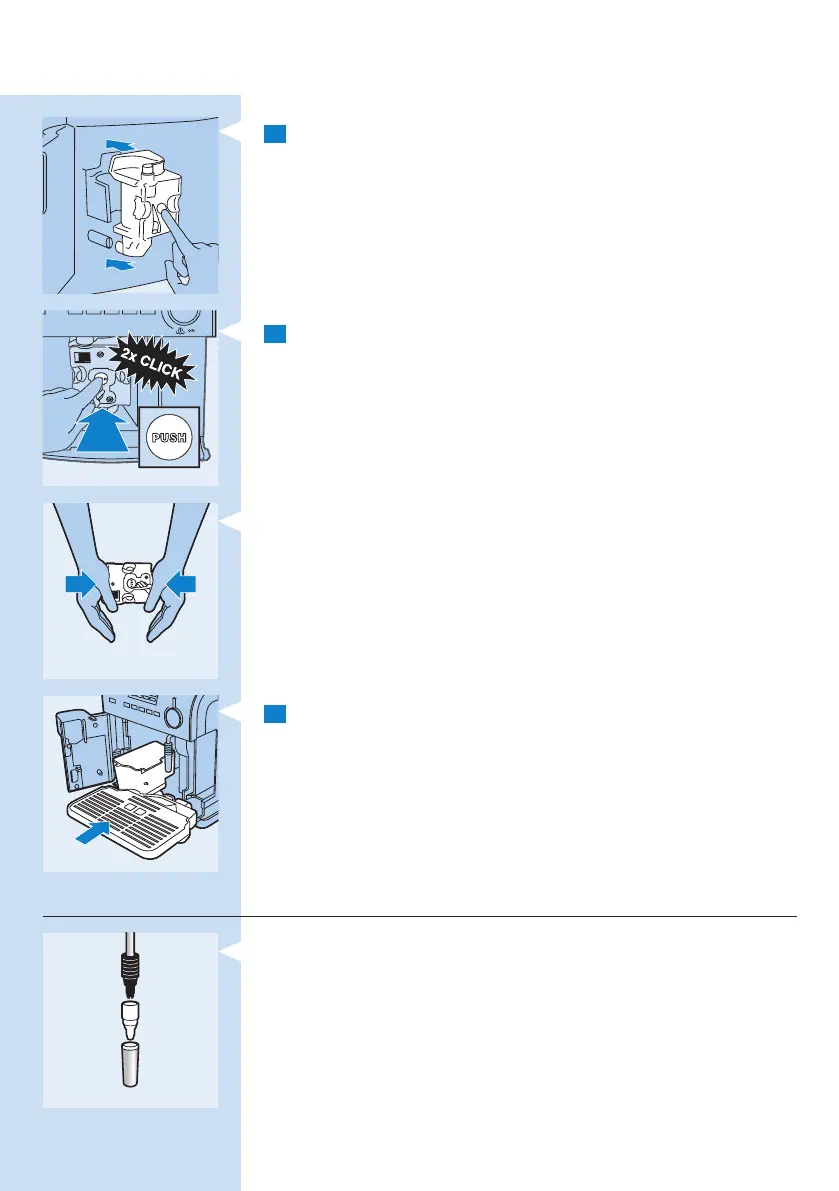 2x CLICK

PUSH