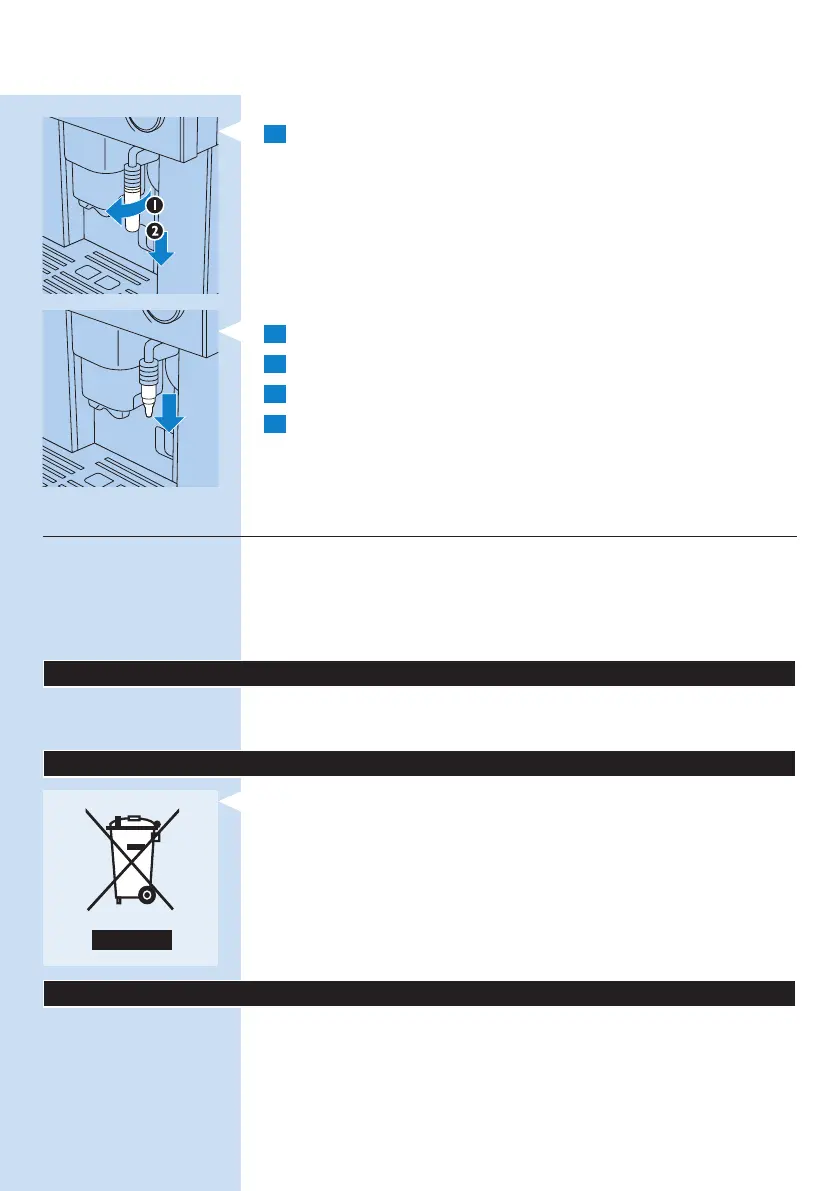 1

2