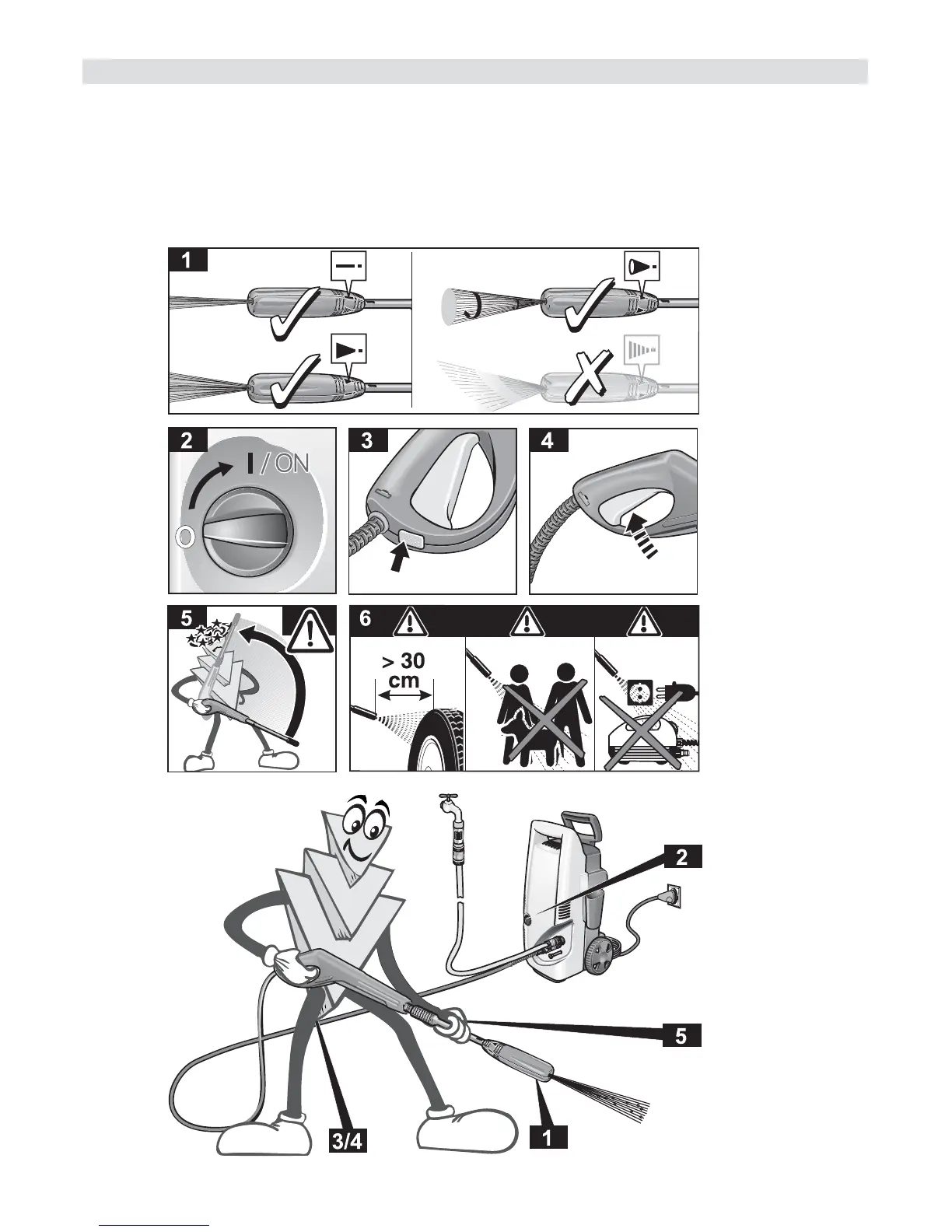 1

2

I / ON

O

3

4

5

6

> 30 cm

2

5

1

3/4