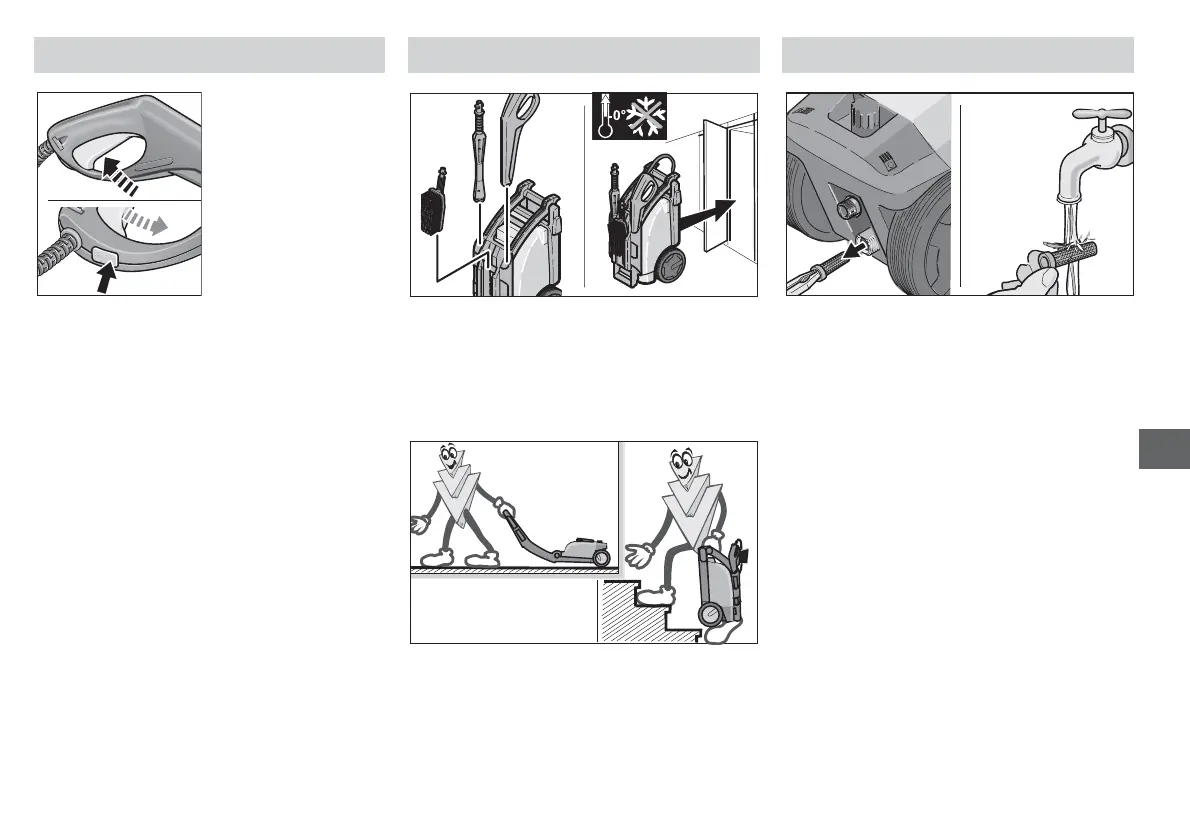 0°