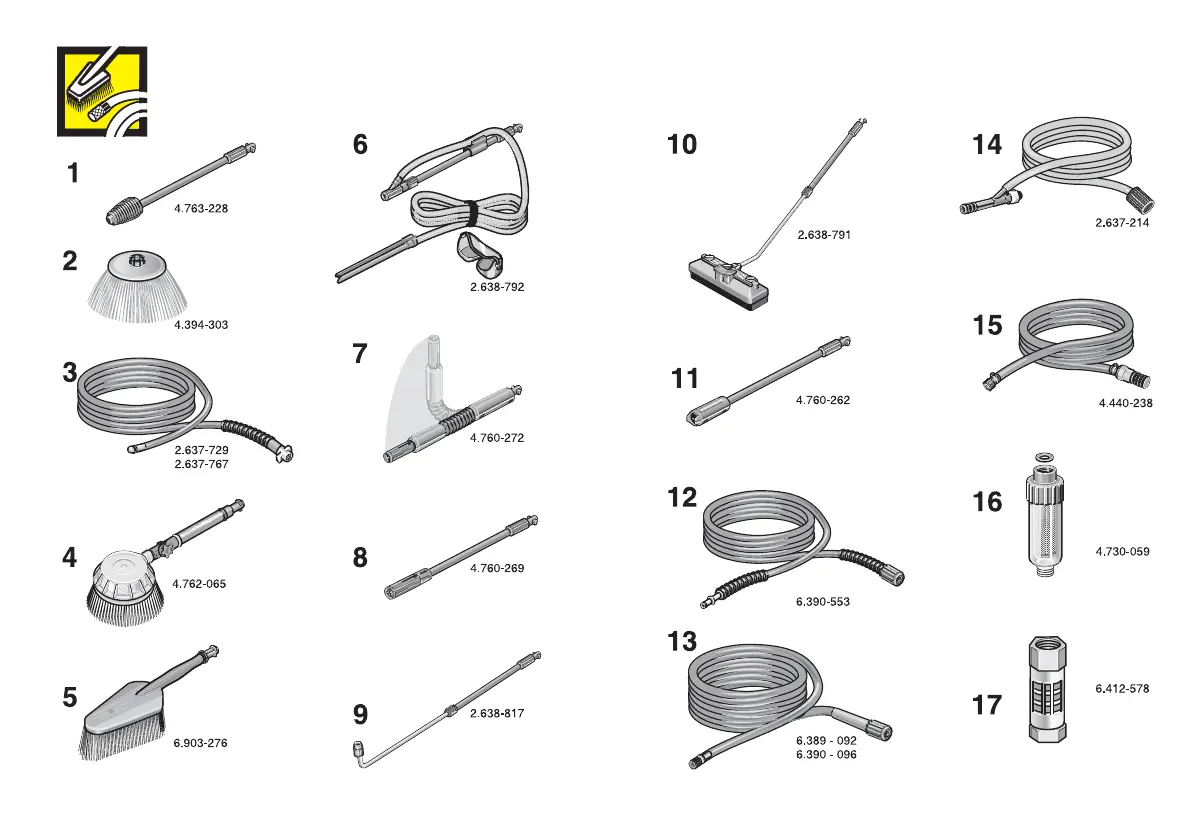 1
4.763-228

2
4.394-303

3
2.637-729
2.637-767

4
4.762-065

5
6.903-276

6
2.638-792

7
4.760-272

8
4.760-269

9
2.638-817

10
2.638-791

11
4.760-262

12
6.390-553

13
6.389 - 092
6.390 - 096

14
2.637-214

15
4.440-238

16
4.730-059

17
6.412-578